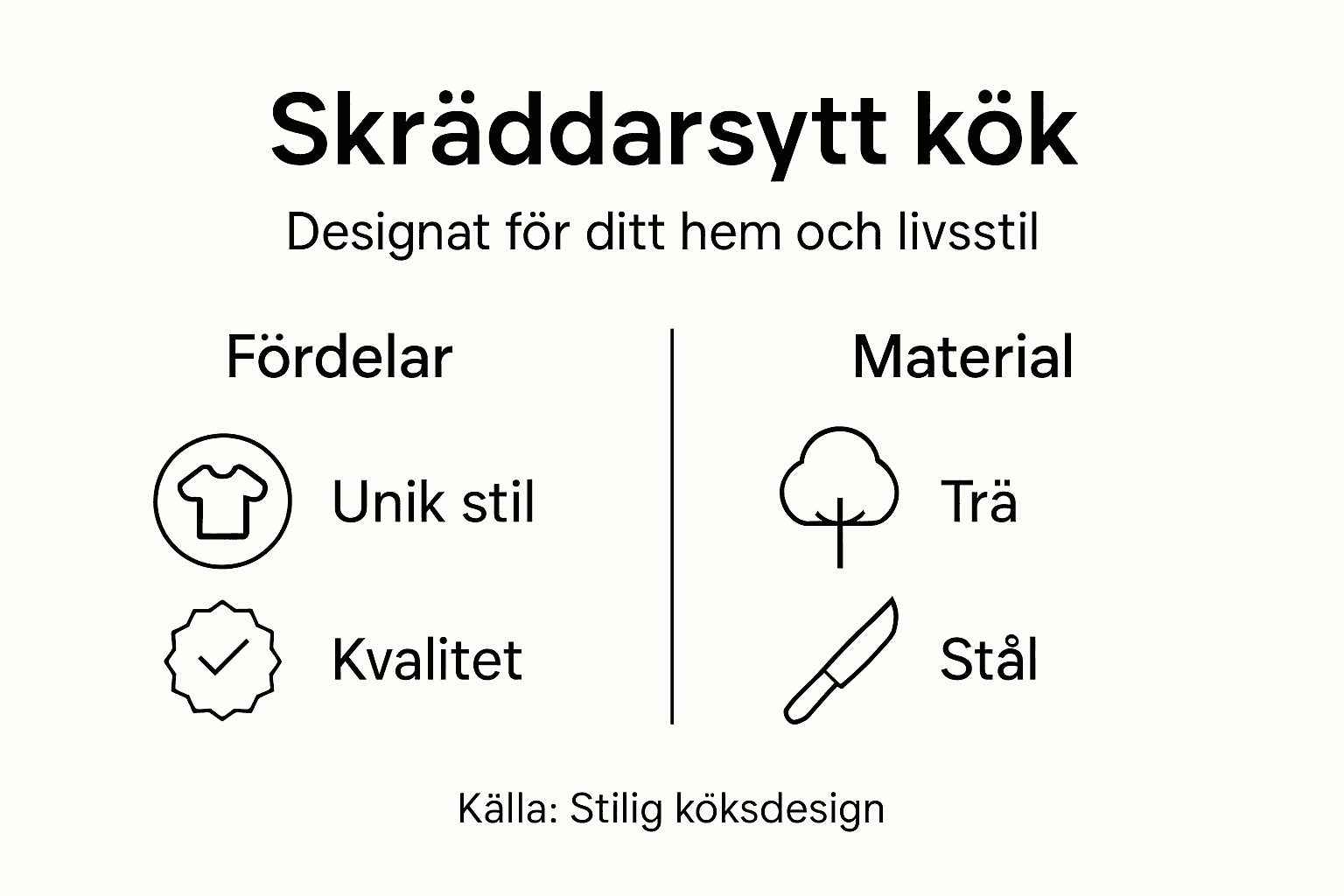 Skräddarsytt kök

Designat för ditt hem och livsstil

Fördelar

Unik stil

Kvalitet

Material

Trä

Stål

Källa: Stilig köksdesign