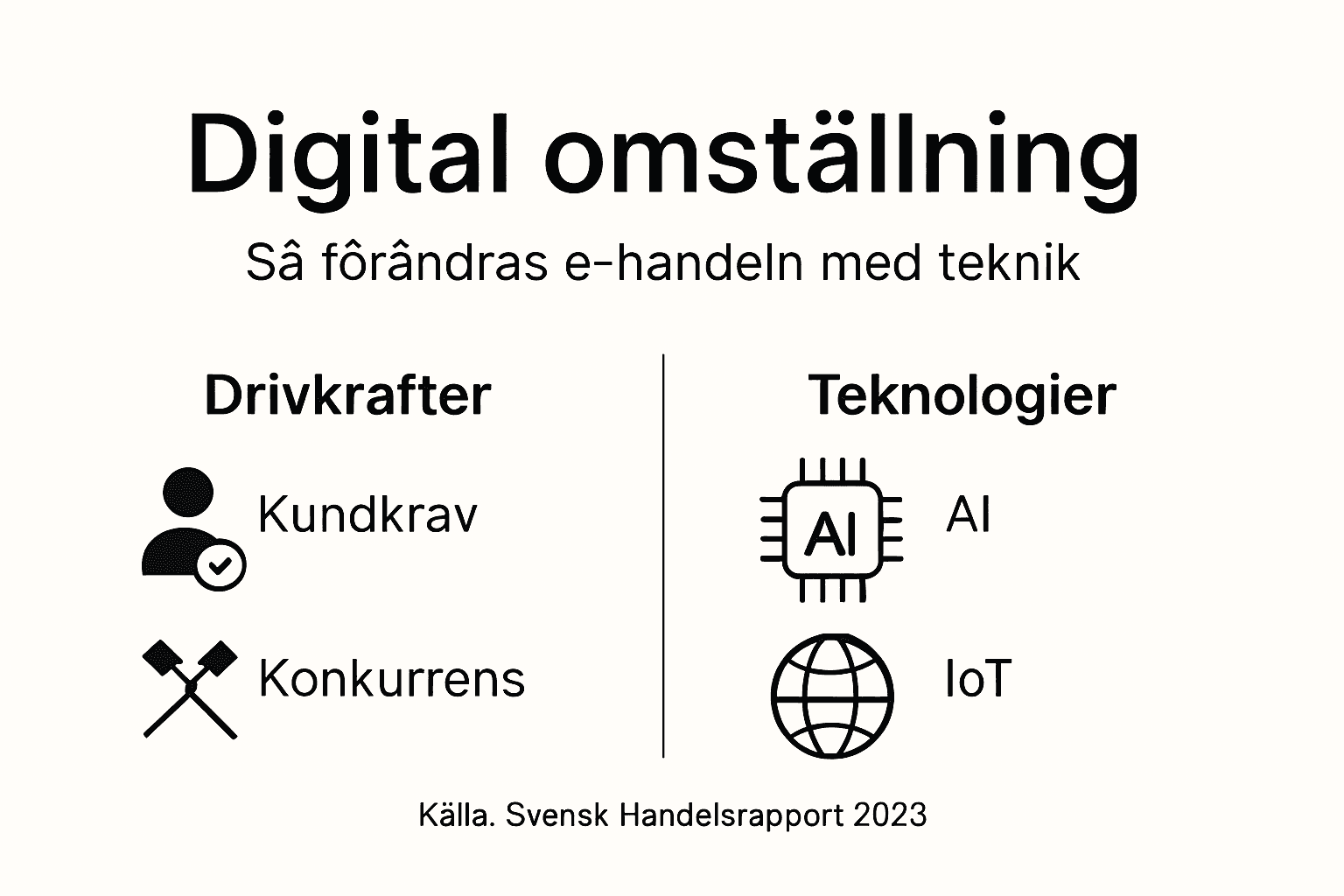 Digital omställning

Sâ fôrândras e-handeln med teknik

Drivkrafter

Kundkrav

Konkurrens

Teknologier

AI

AI

IoT

Källa. Svensk Handelsrapport 2023