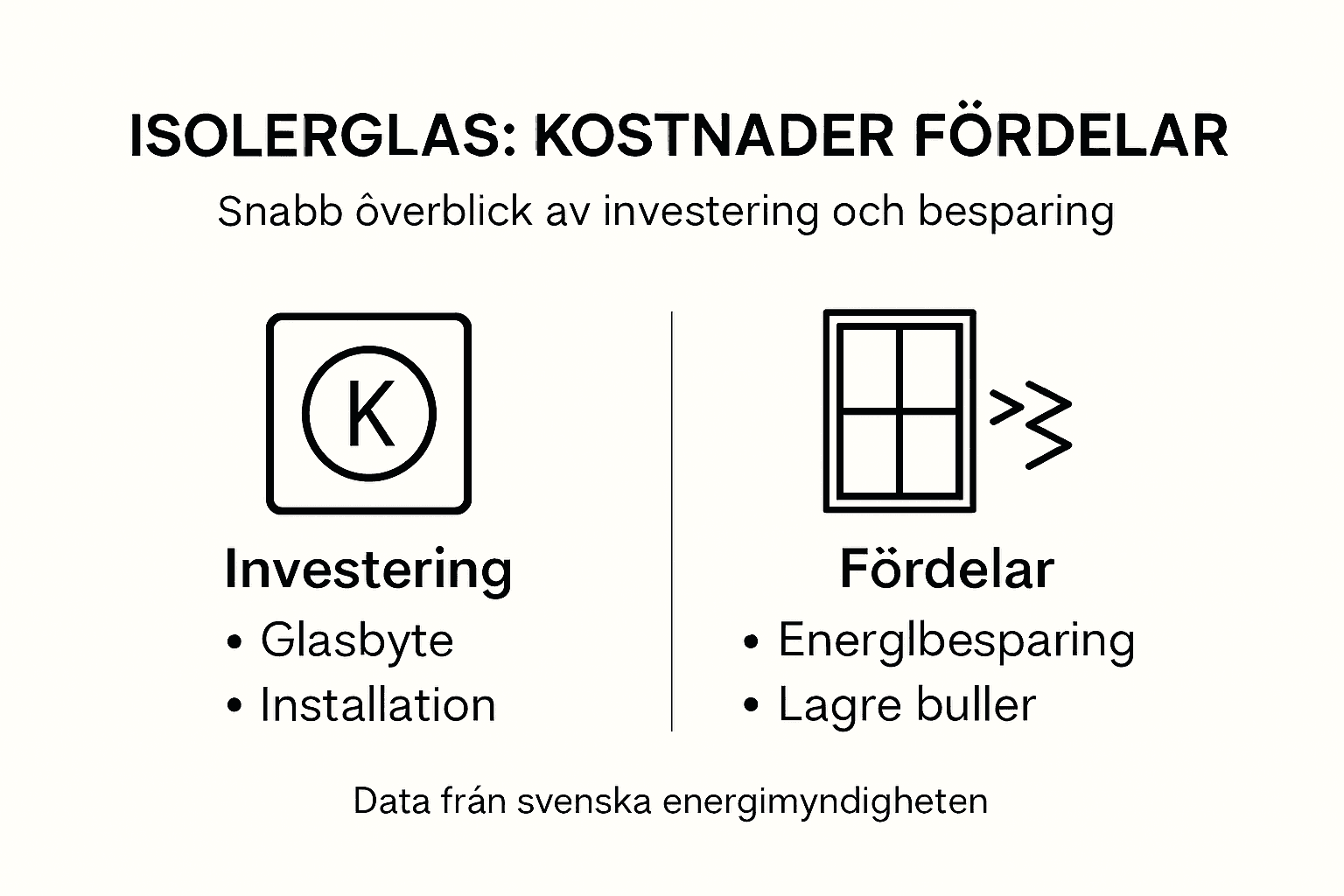 ISOLERGLAS: KOSTNADER FÖRDELAR

Snabb ôverblick av investering och besparing

K

Investering
• Glasbyte
• Installation

Fördelar
• Energlbesparing
• Lagre buller

Data frán svenska energimyndigheten