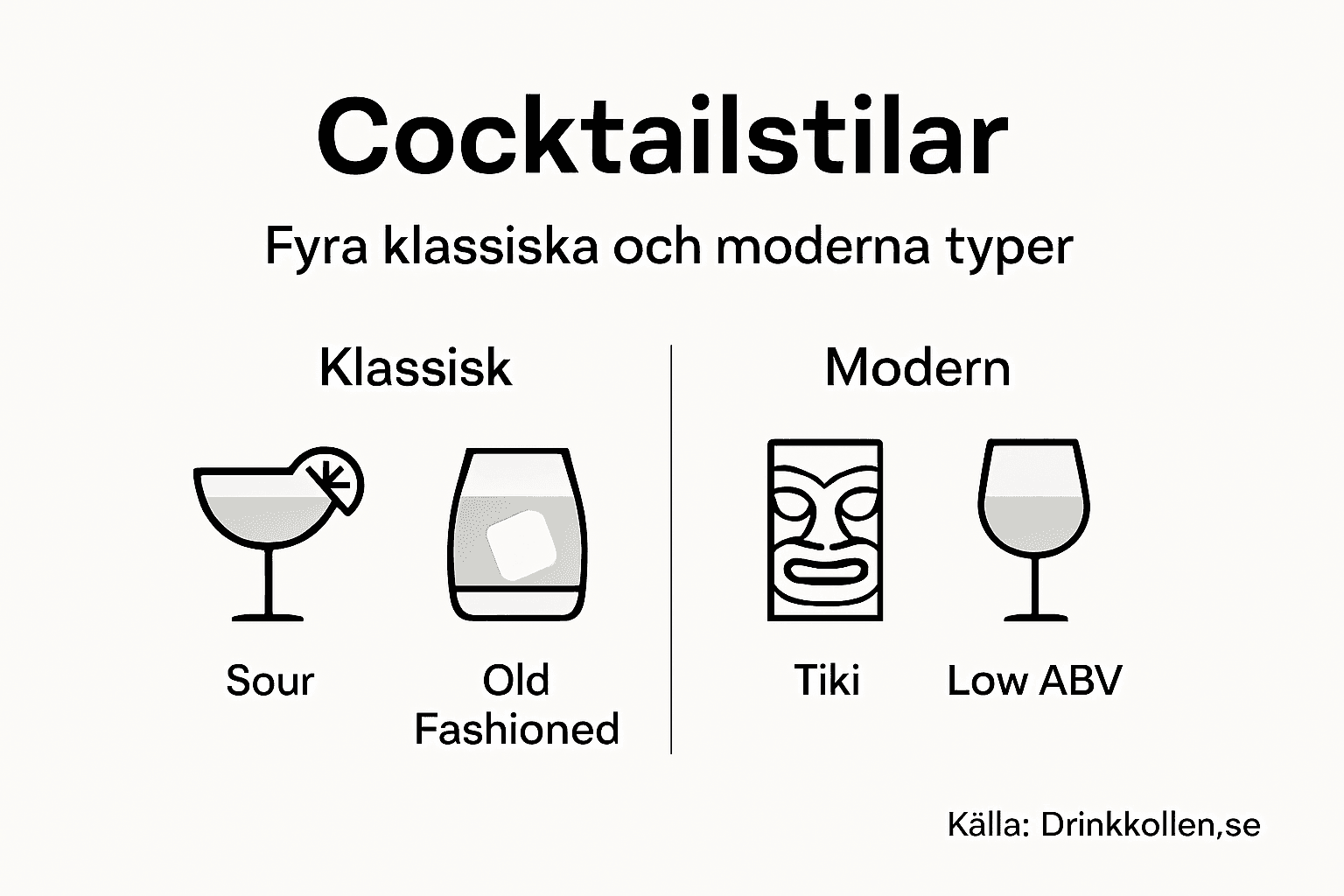 Cocktailstilar

Fyra klassiska och moderna typer

Klassisk

Sour

Old Fashioned

Modern

Tiki

Low ABV

Källa: Drinkkollen,se