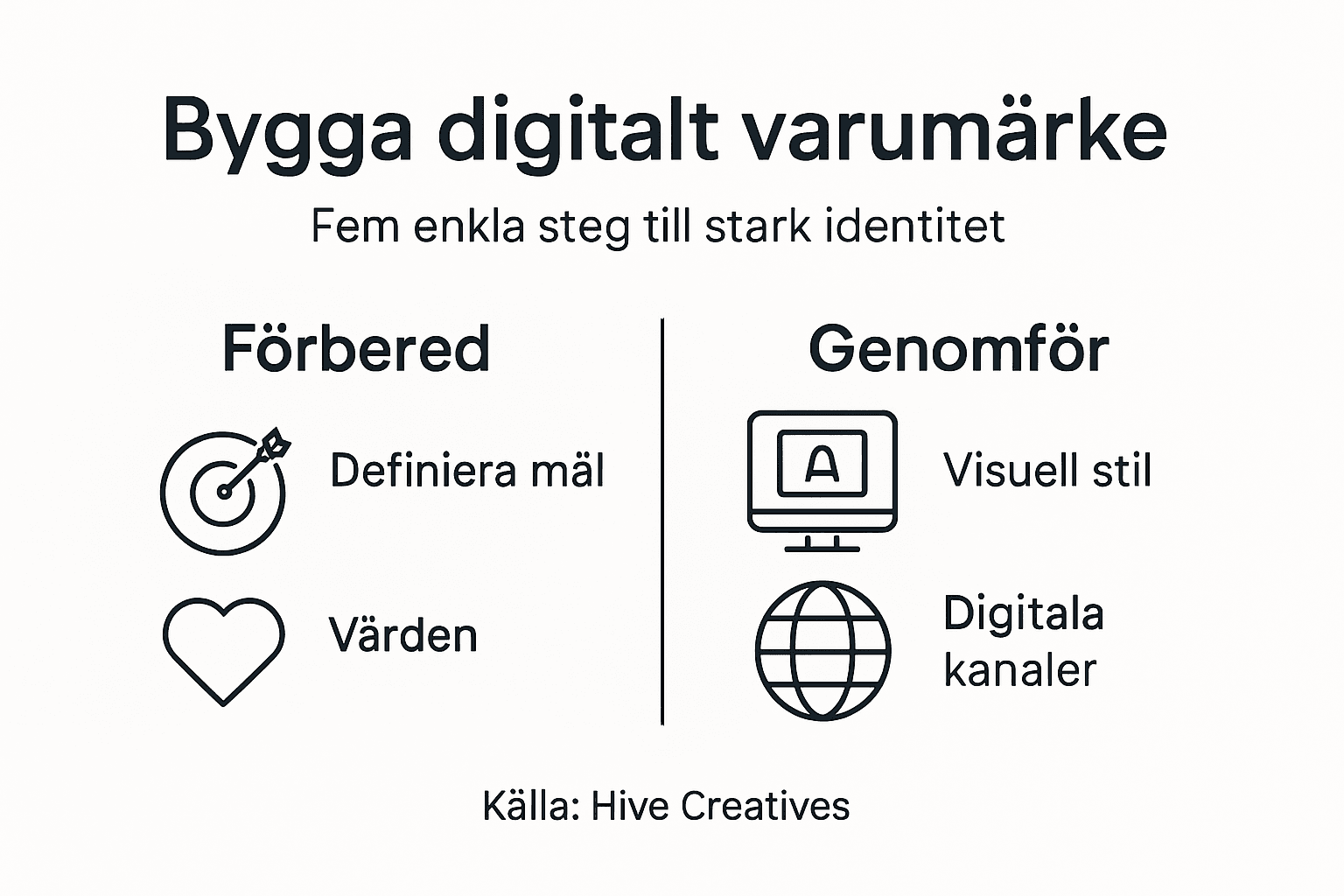 Bygga digitalt varumärke

Fem enkla steg till stark identitet

Förbered

Definiera mäl

Värden

Genomför

A

Visuell stil

Digitala kanaler

Källa: Hive Creatives