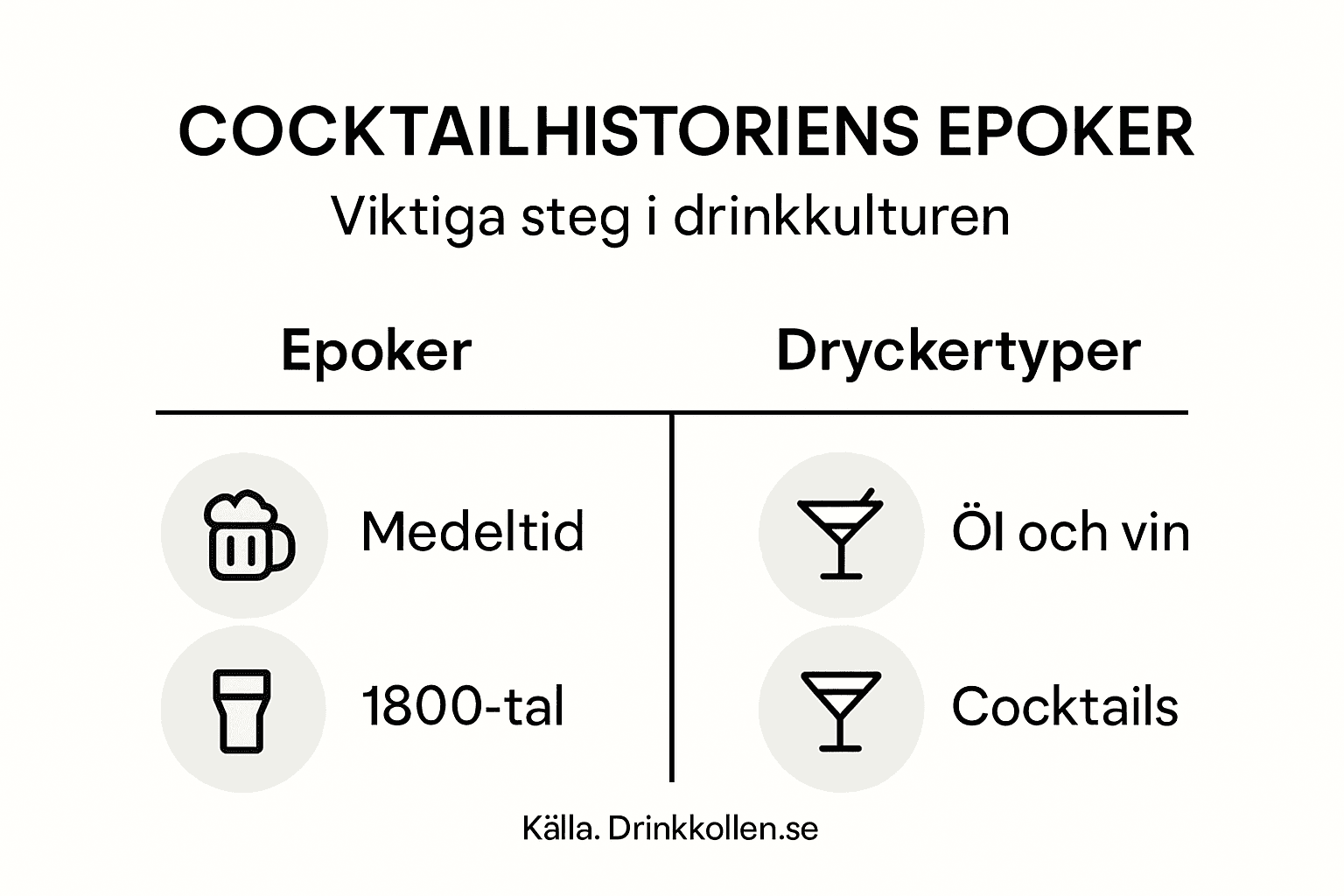 COCKTAILHISTORIENS EPOKER

Viktiga steg i drinkkulturen

| Epoker | Dryckertyper |
|---|---|
| Medeltid | Öl och vin |
| 1800-tal | Cocktails |

Källa. Drinkkollen.se