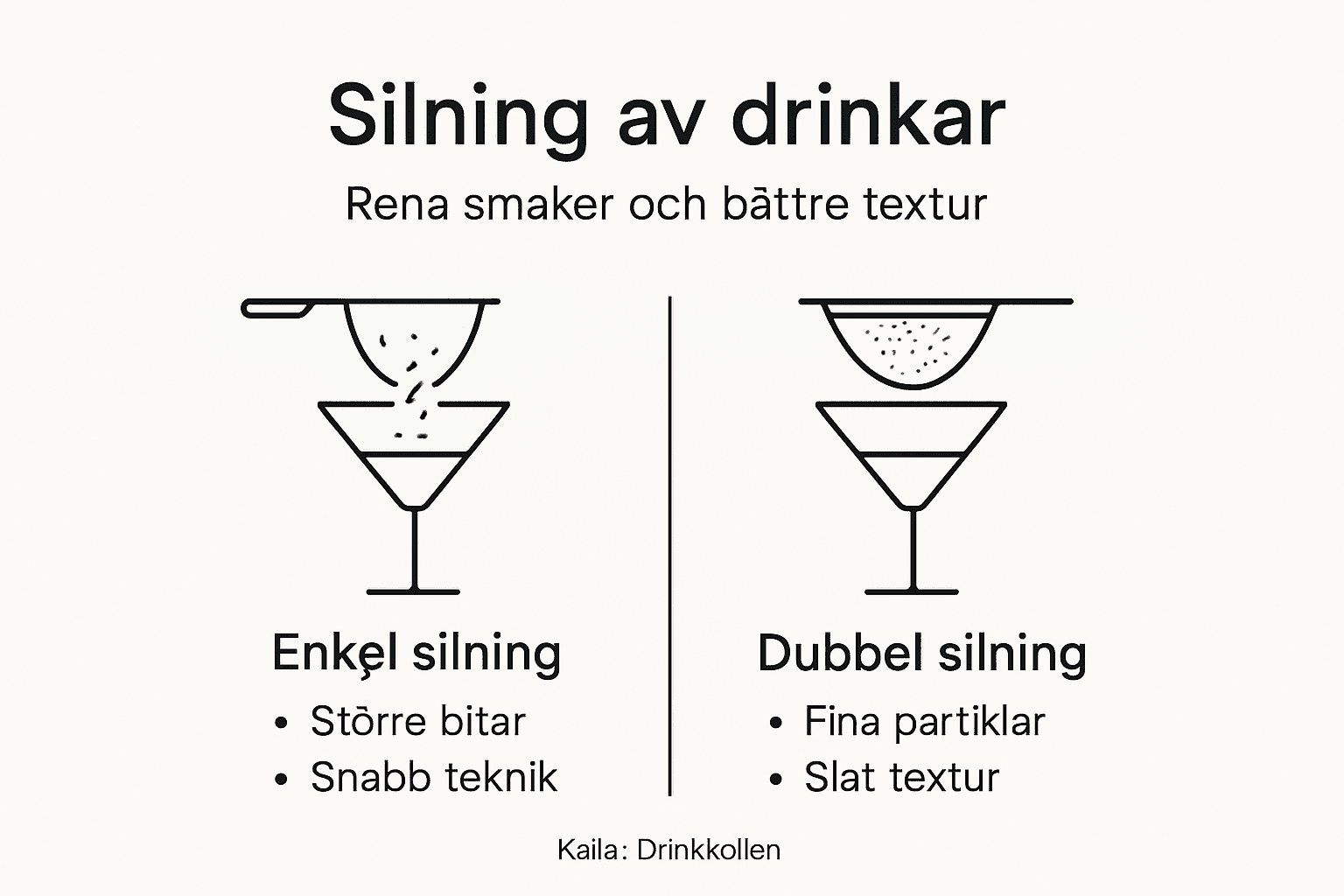 Silning av drinkar

Rena smaker och bāttre textur

Enkęl silning
• Stōrre bitar
• Snabb teknik

Dubbel silning
• Fina partiklar
• Slat textur

Kaila: Drinkkollen