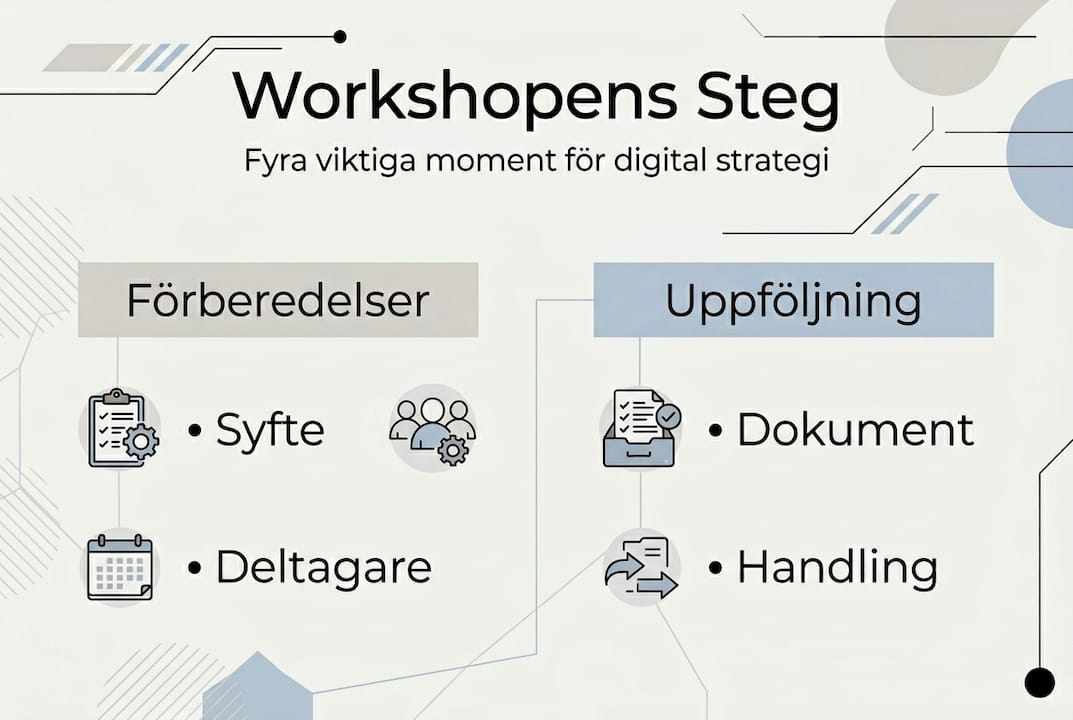 Workshopens Steg

Fyra viktiga moment för digital strategi

Förberedelser

• Syfte

• Deltagare

Uppföljning

• Dokument

• Handling