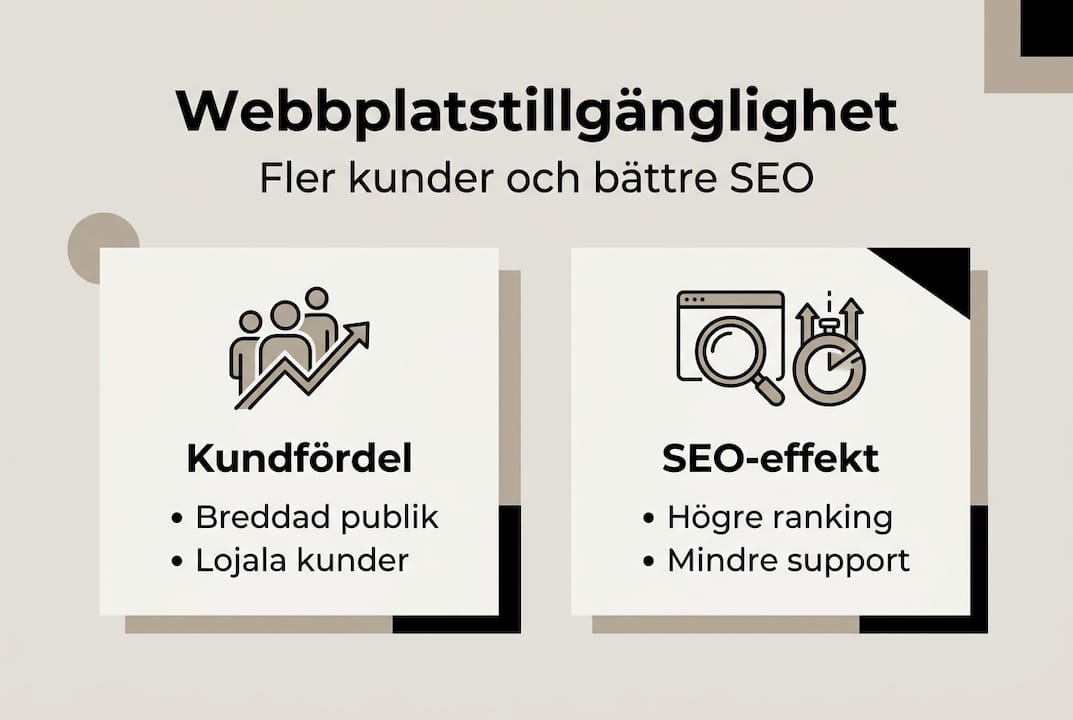 Webbplatstillgänglighet
Fler kunder och bättre SEO

Kundfördel
• Breddad publik
• Lojala kunder

SEO-effekt
• Högre ranking
• Mindre support