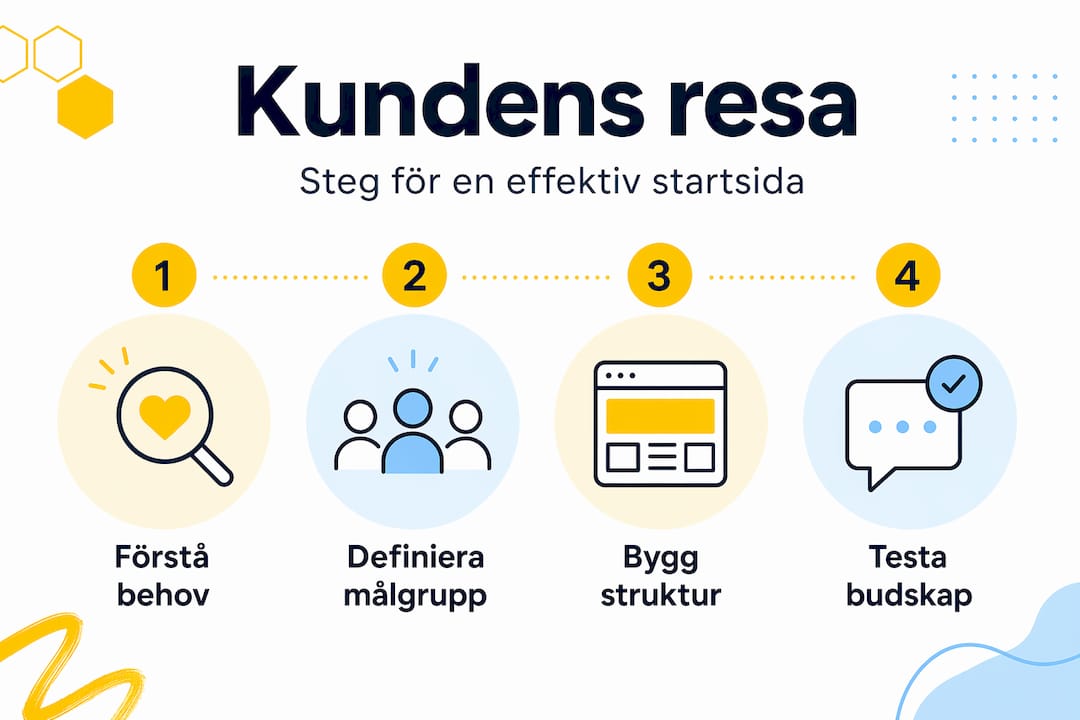 Kundens resa

Steg för en effektiv startsida

1
Förstå behov

2
Definiera målgrupp

3
Bygg struktur

4
Testa budskap