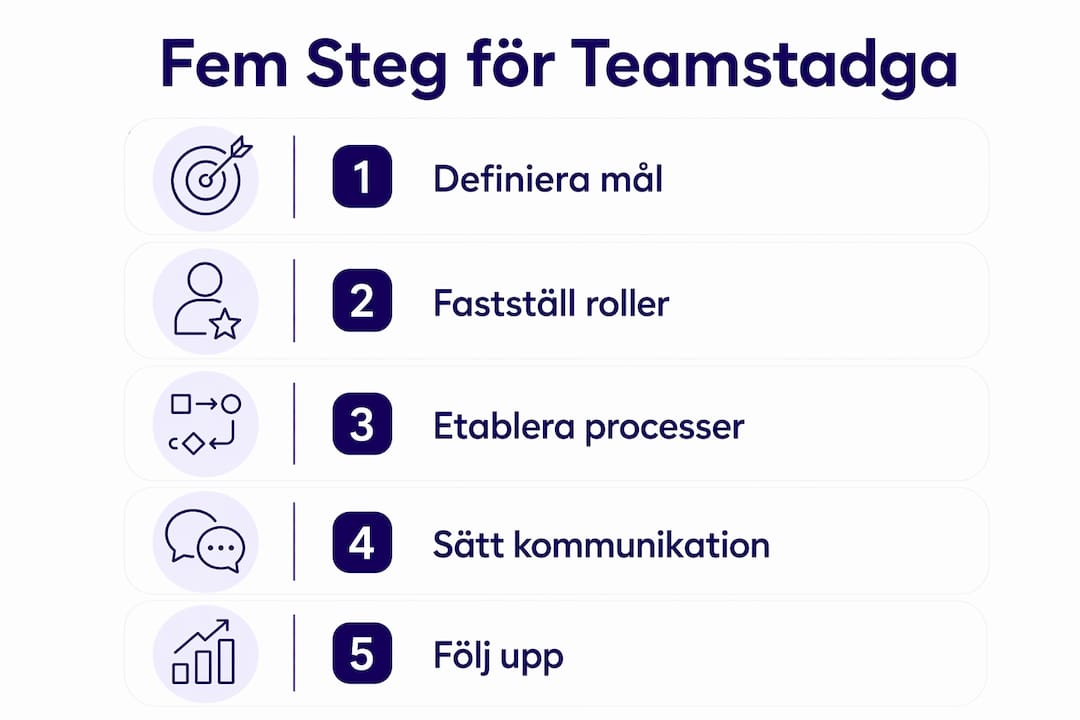 Fem Steg för Teamstadga

1 Definiera mål

2 Fastställ roller

3 Etablera processer

4 Sätt kommunikation

5 Följ upp