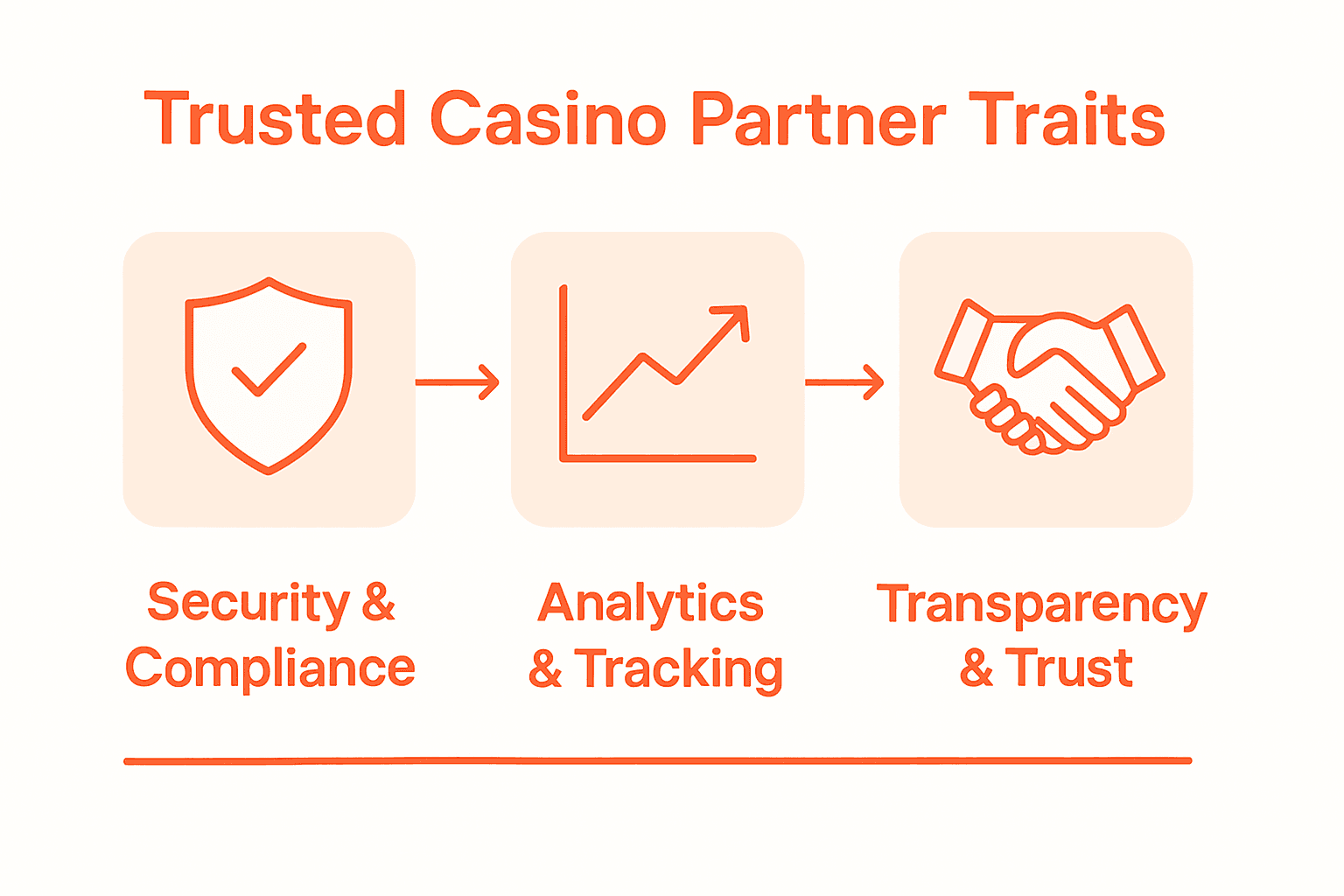 Trusted Casino Partner Traits

Security & Compliance

Analytics & Tracking

Transparency & Trust