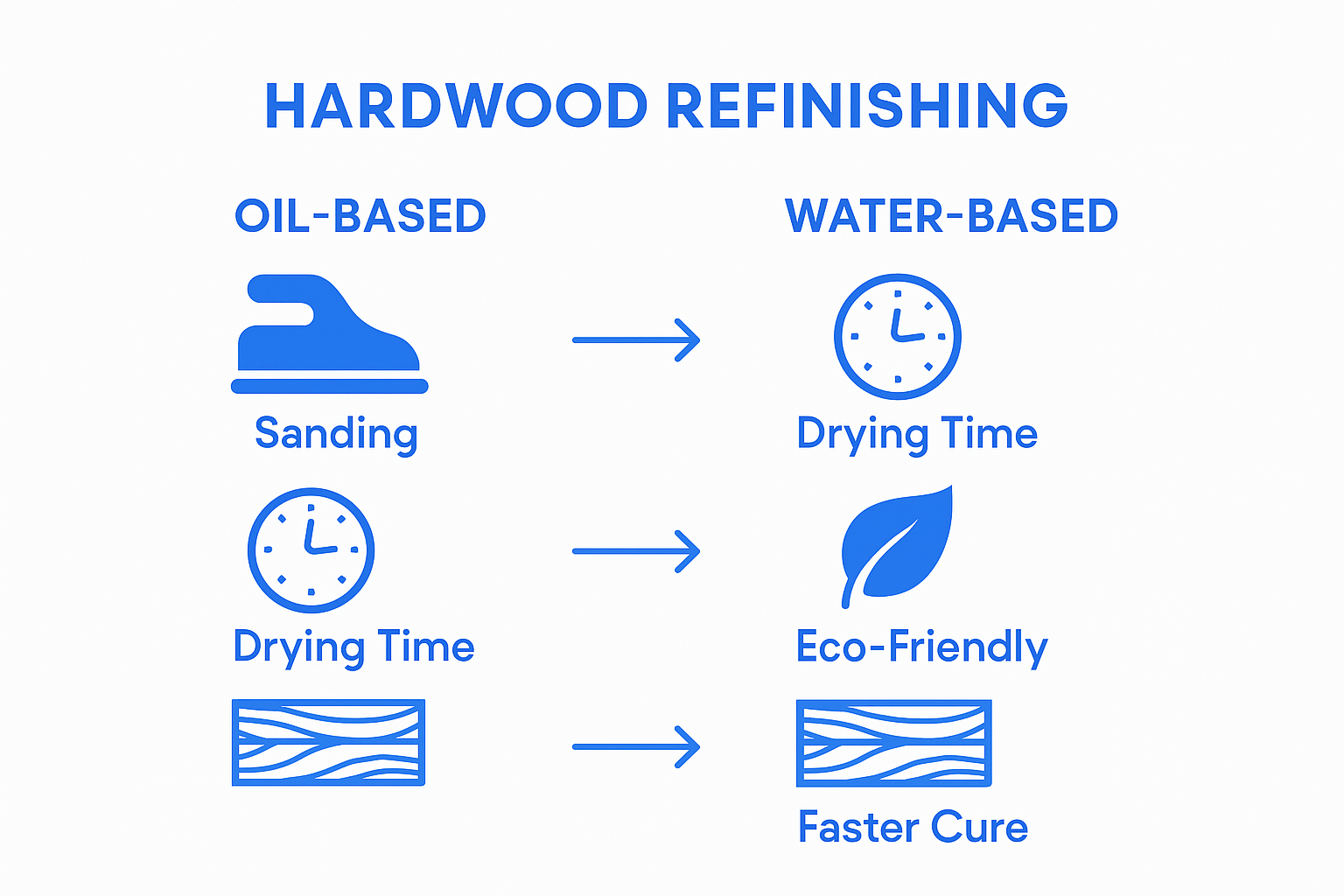 HARDWOOD REFINISHING

OIL-BASED

Sanding

Drying Time

WATER-BASED

Drying Time

Eco-Friendly

Faster Cure