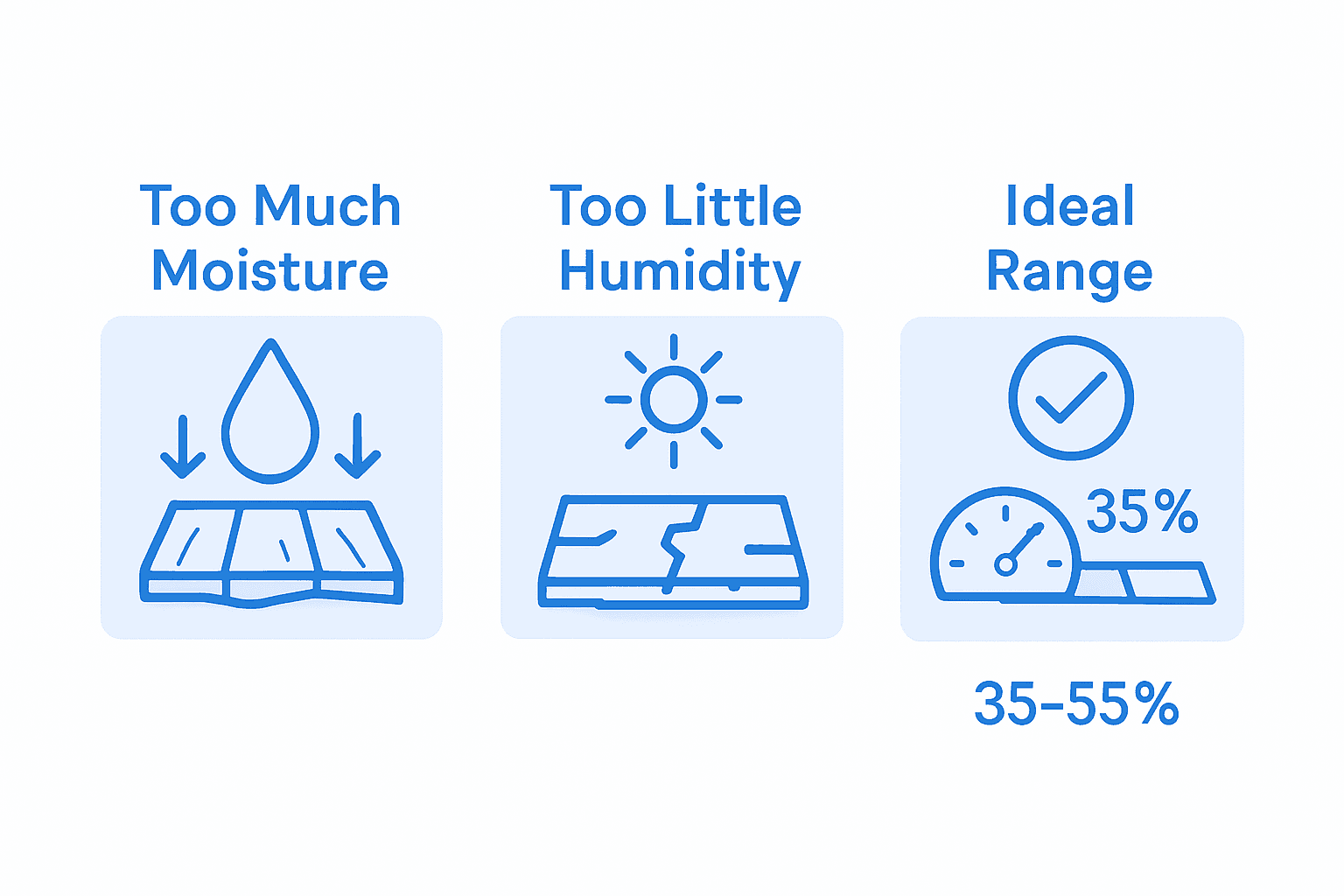 Too Much Moisture

Too Little Humidity

Ideal Range

35%

35-55%