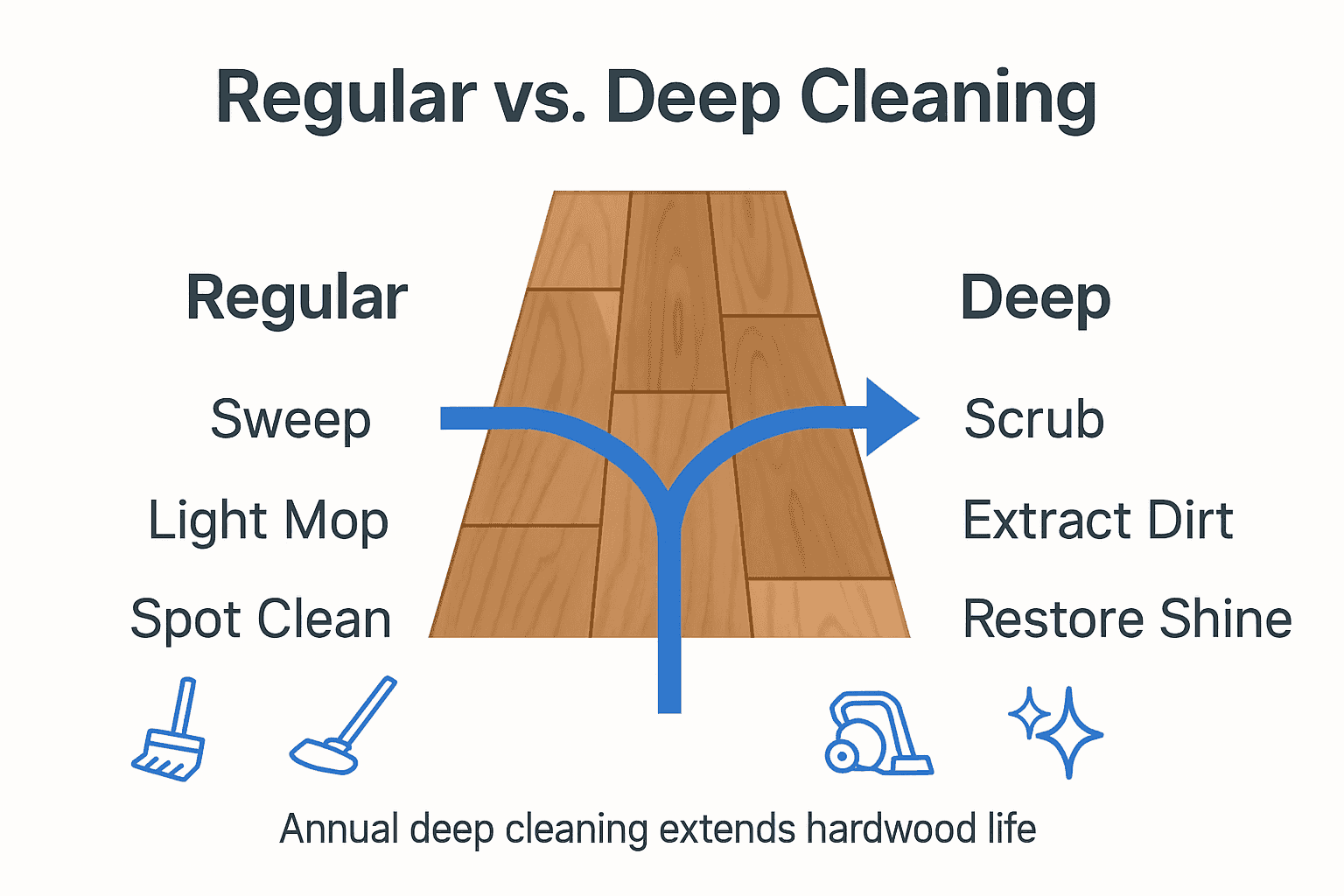 Regular vs. Deep Cleaning

Regular

Sweep

Light Mop

Spot Clean

Deep

Scrub

Extract Dirt

Restore Shine

Annual deep cleaning extends hardwood life