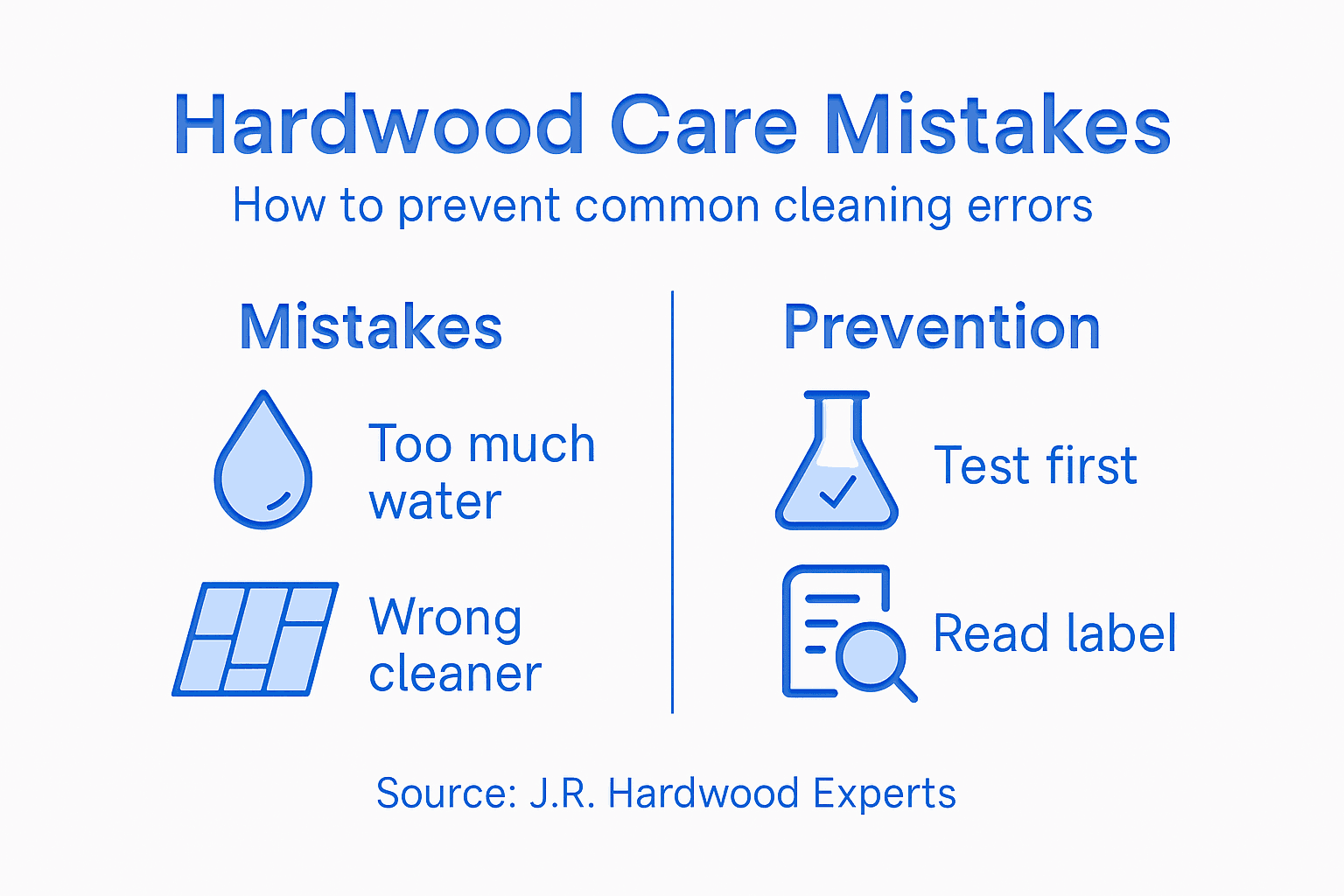 Hardwood Care Mistakes
How to prevent common cleaning errors

Mistakes

Too much water

Wrong cleaner

Prevention

Test first

Read label

Source: J.R. Hardwood Experts