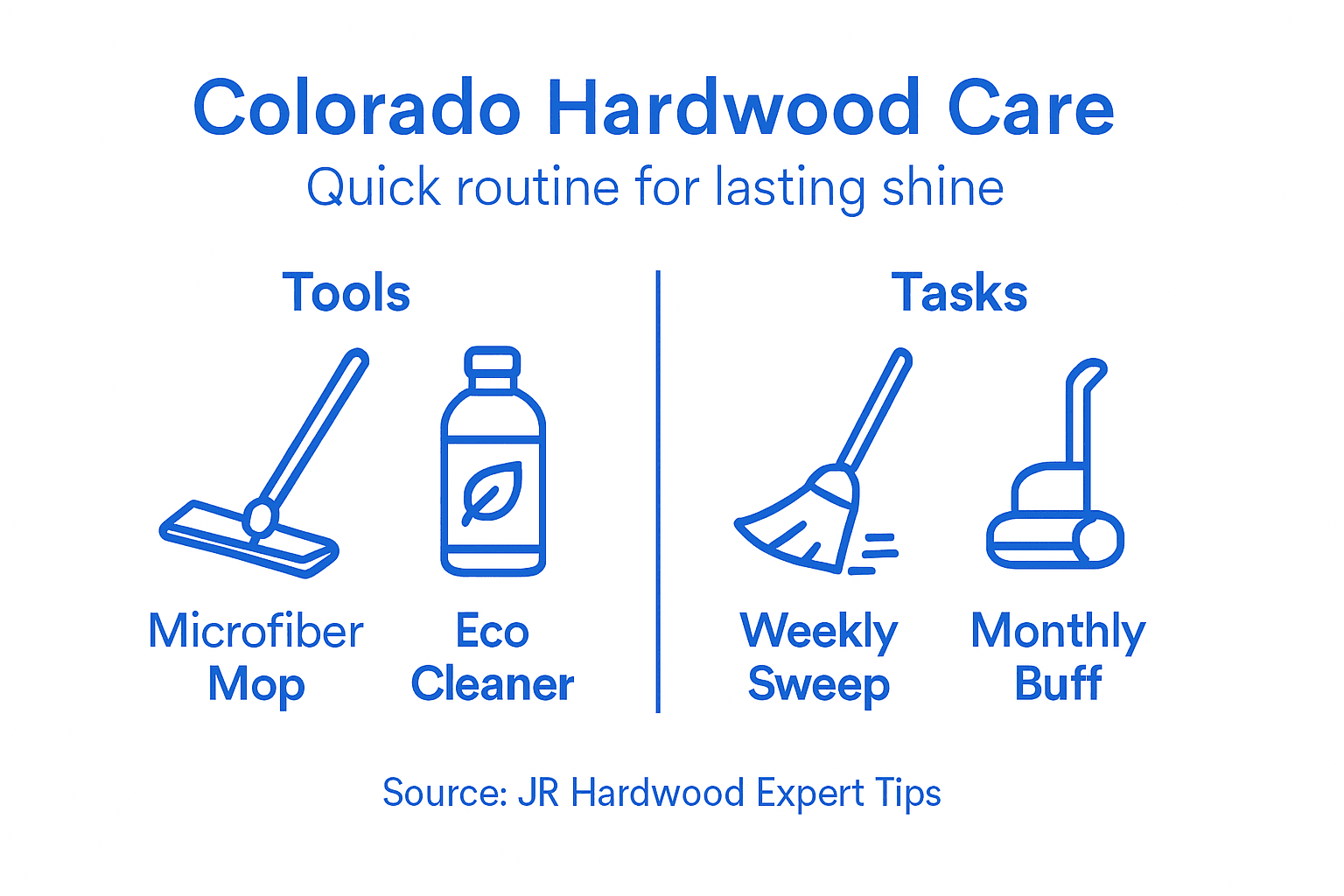 Colorado Hardwood Care

Quick routine for lasting shine

Tools

Microfiber Mop

Eco Cleaner

Tasks

Weekly Sweep

Monthly Buff

Source: JR Hardwood Expert Tips