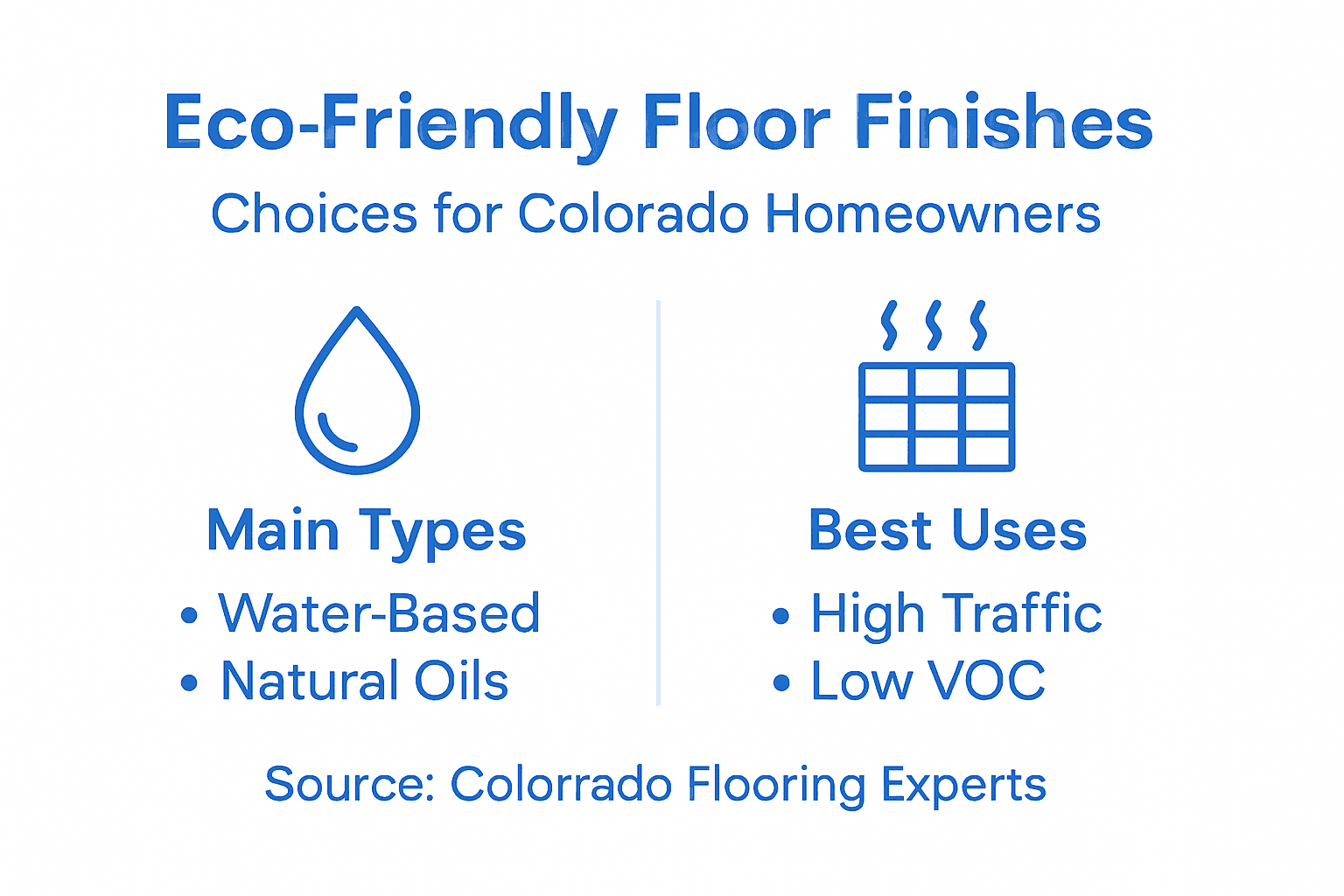 Eco-Friendly Floor Finishes

Choices for Colorado Homeowners

Main Types

• Water-Based
• Natural Oils

Best Uses

• High Traffic
• Low VOC

Source: Colorrado Flooring Experts