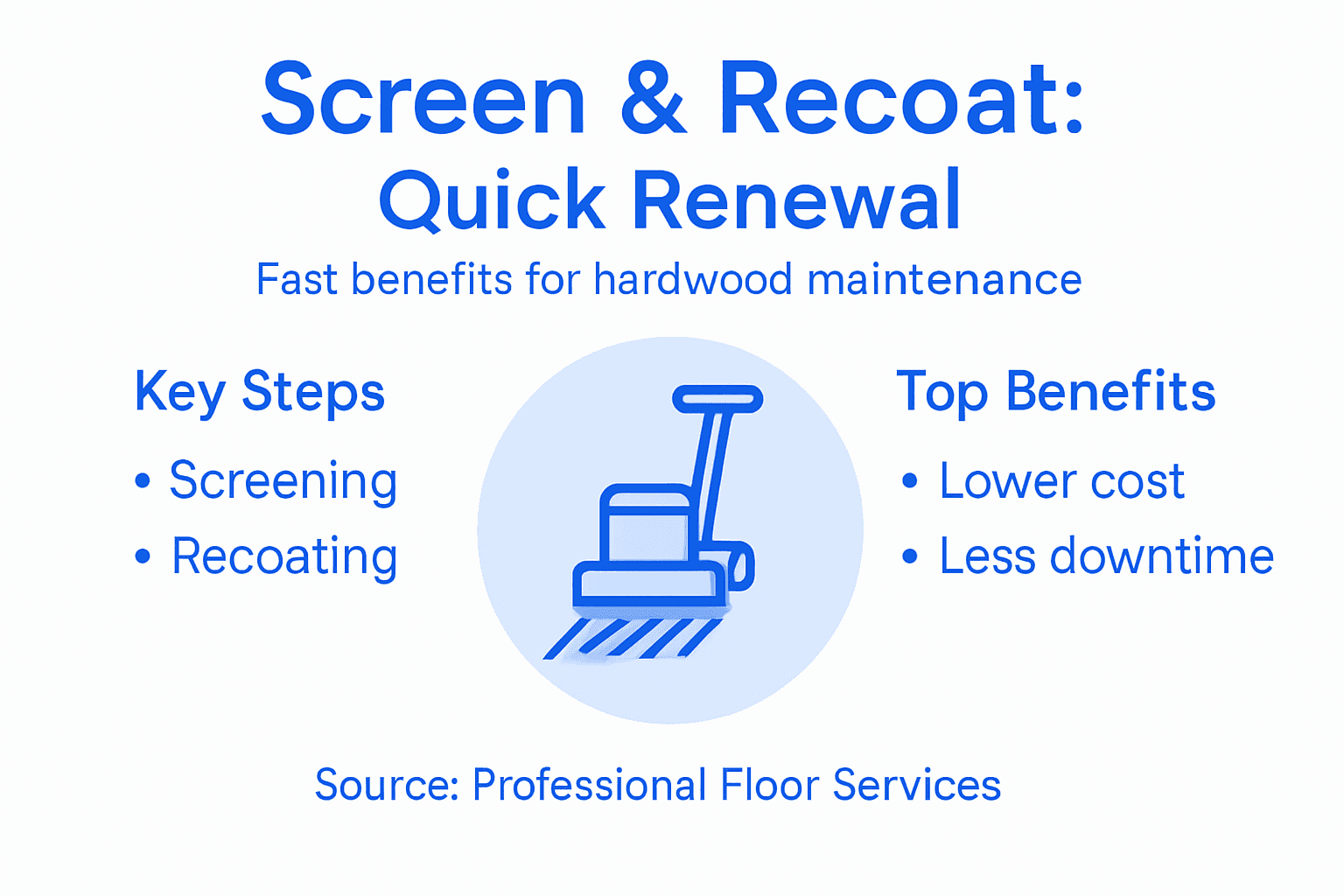 Screen & Recoat:
Quick Renewal

Fast benefits for hardwood maintenance

Key Steps

• Screening
• Recoating

Top Benefits

• Lower cost
• Less downtime

Source: Professional Floor Services