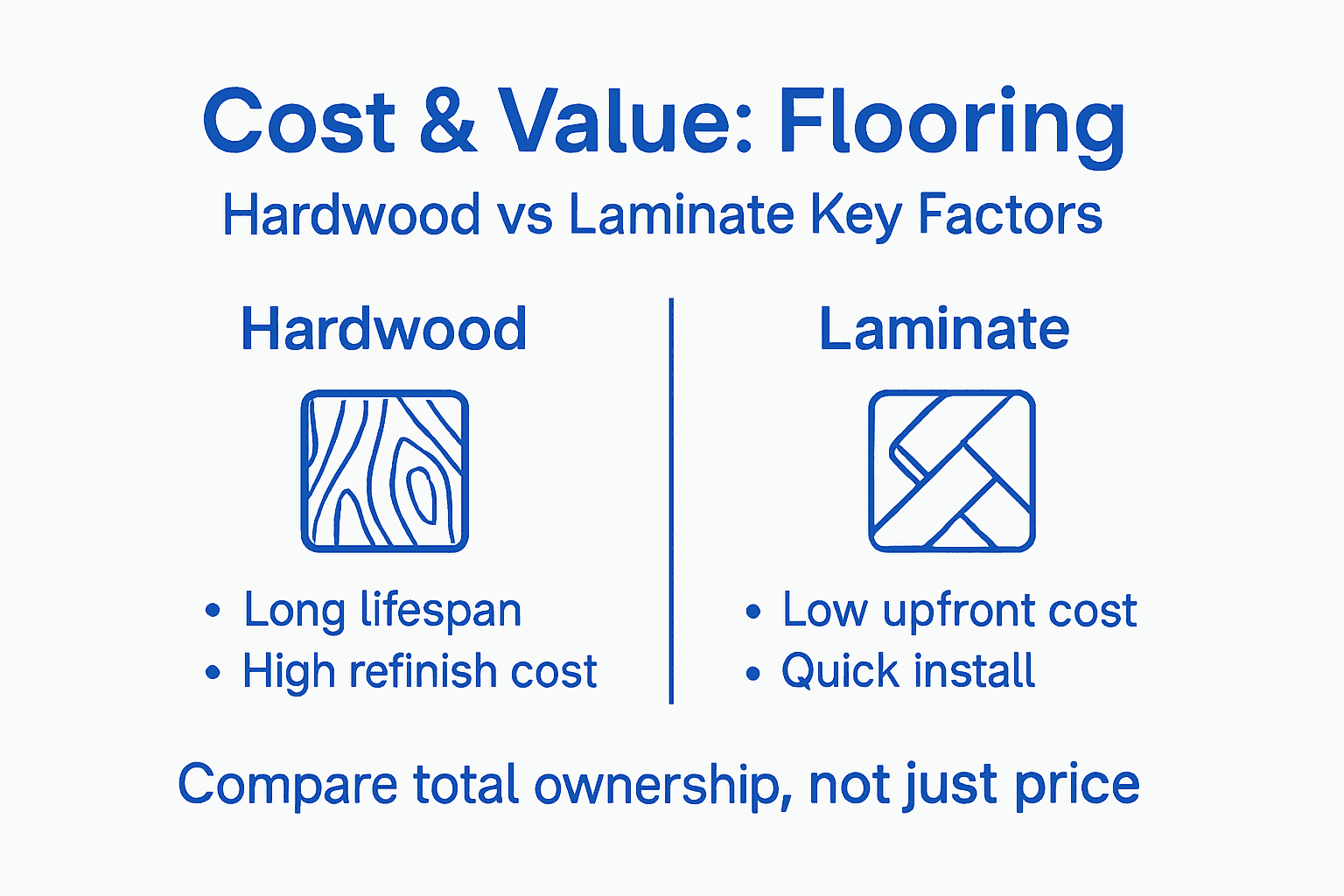 Cost & Value: Flooring

Hardwood vs Laminate Key Factors

Hardwood

• Long lifespan
• High refinish cost

Laminate

• Low upfront cost
• Quick install

Compare total ownership, not just price