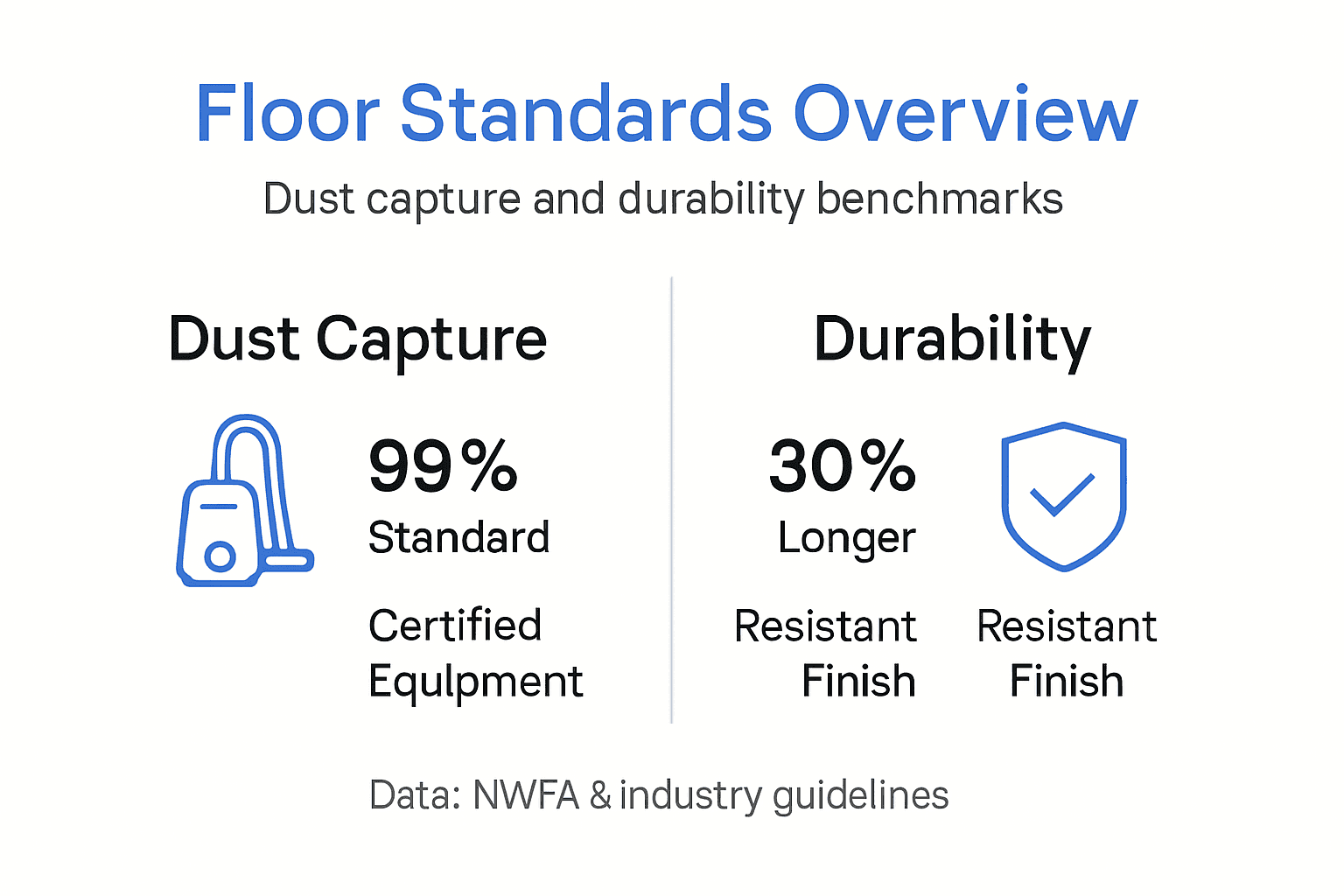 Floor Standards Overview

Dust capture and durability benchmarks

Dust Capture

99%
Standard

Certified
Equlpment

Durability

30%
Longer

Resistant
Finish

Resistant
Finish

Data: NWFA & industry guidelines