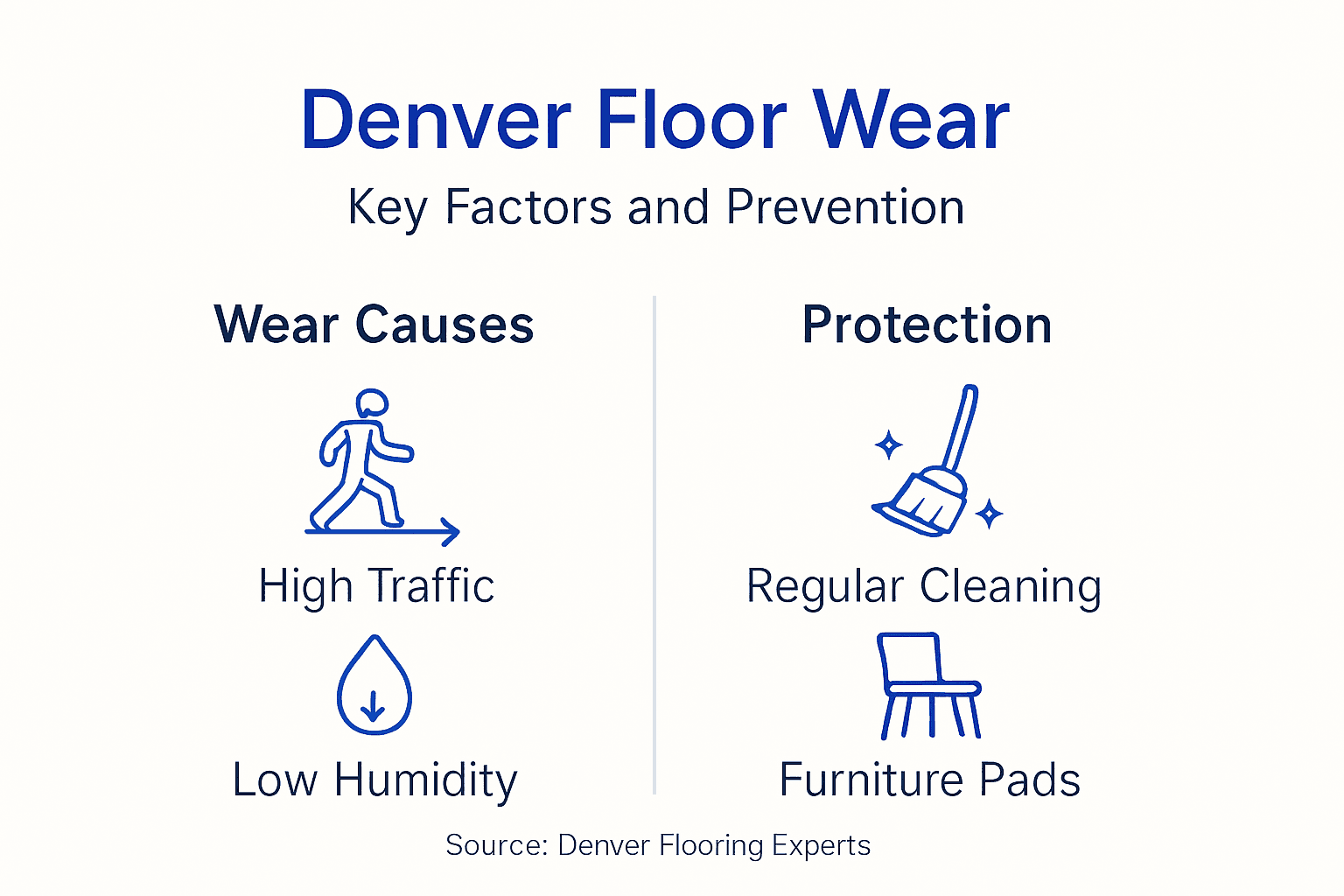 Denver Floor Wear

Key Factors and Prevention

Wear Causes

High Traffic

Low Humidity

Protection

Regular Cleaning

Furniture Pads

Source: Denver Flooring Experts