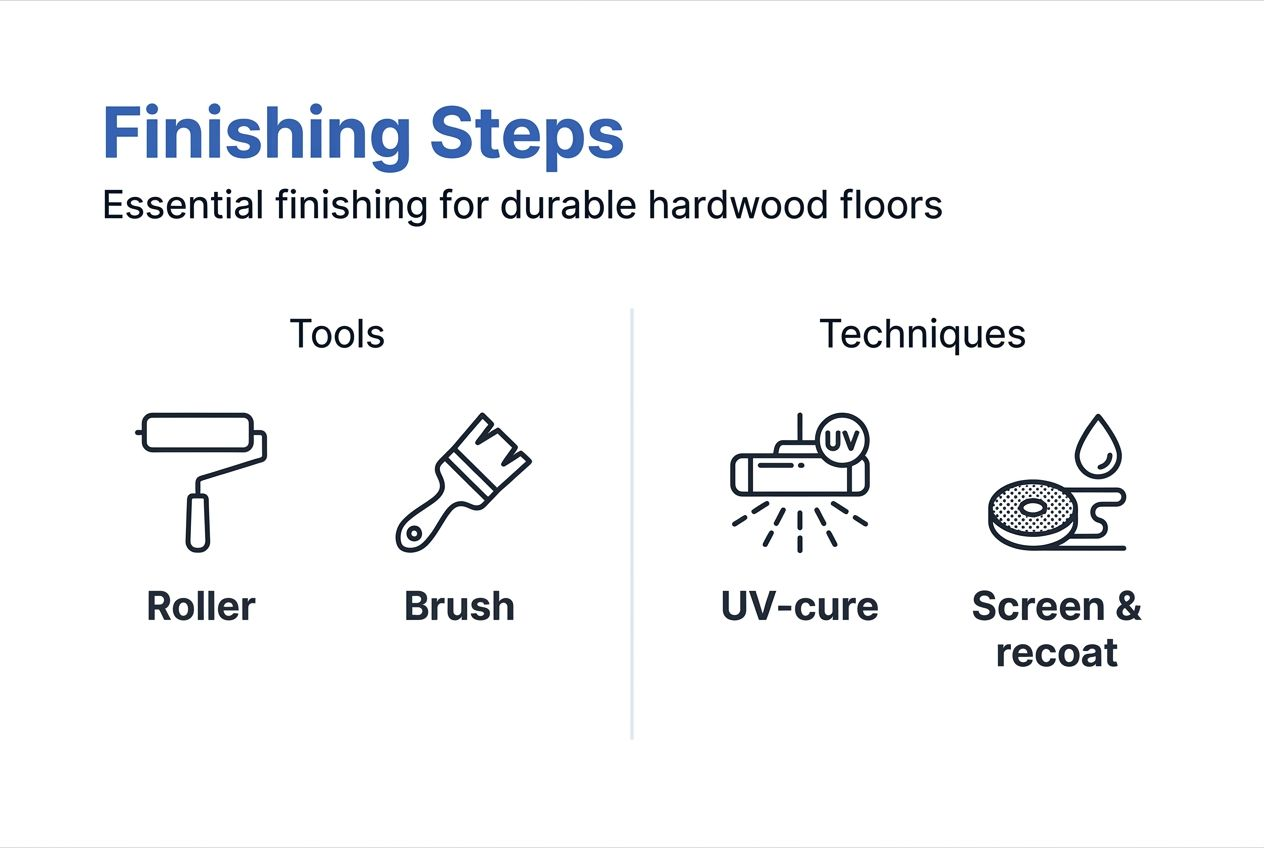 Finishing Steps

Essential finishing for durable hardwood floors

Tools

Roller

Brush

Techniques

UV

UV-cure

Screen & recoat