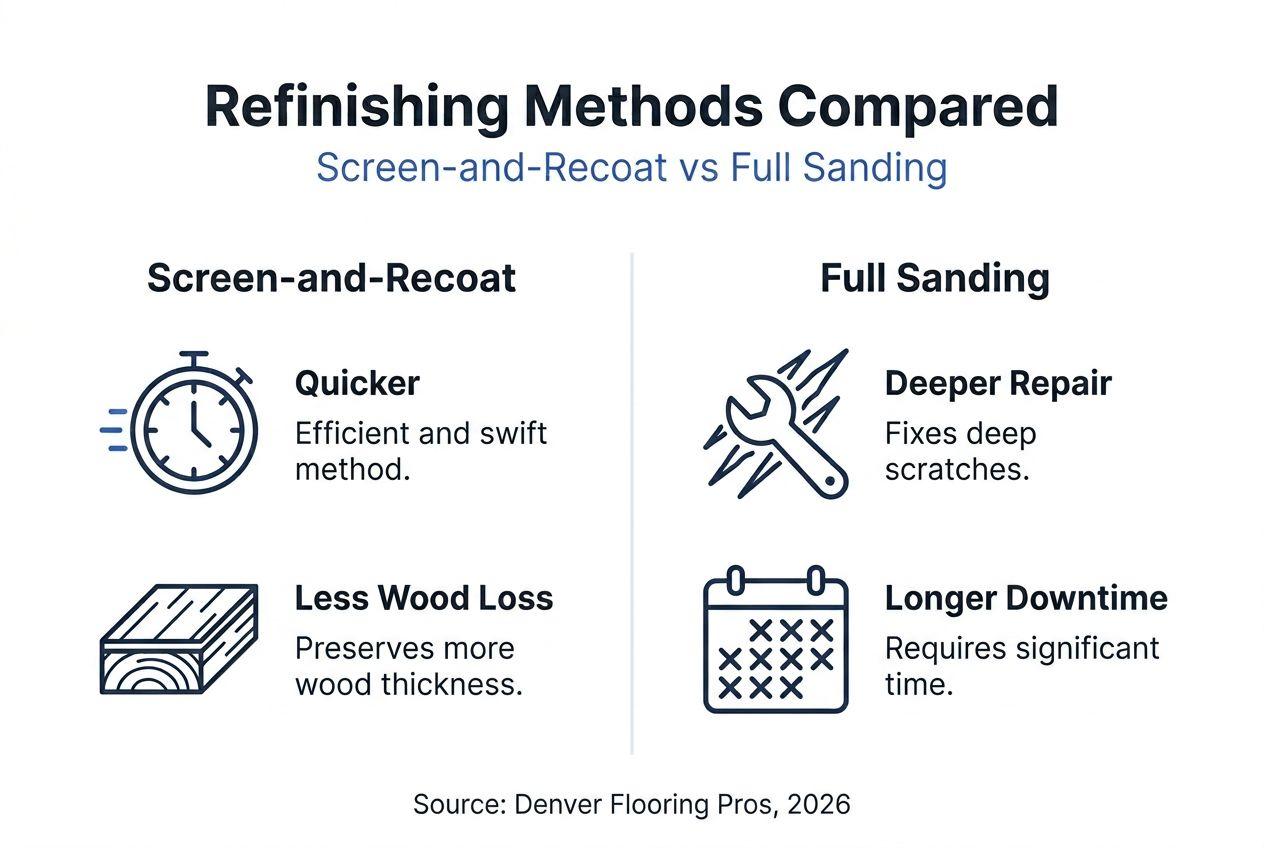 Refinishing Methods Compared

Screen-and-Recoat vs Full Sanding

Screen-and-Recoat

Quicker

Efficient and swift method.

Less Wood Loss

Preserves more wood thickness.

Full Sanding

Deeper Repair

Fixes deep scratches.

Longer Downtime

Requires significant time.

Source: Denver Flooring Pros, 2026