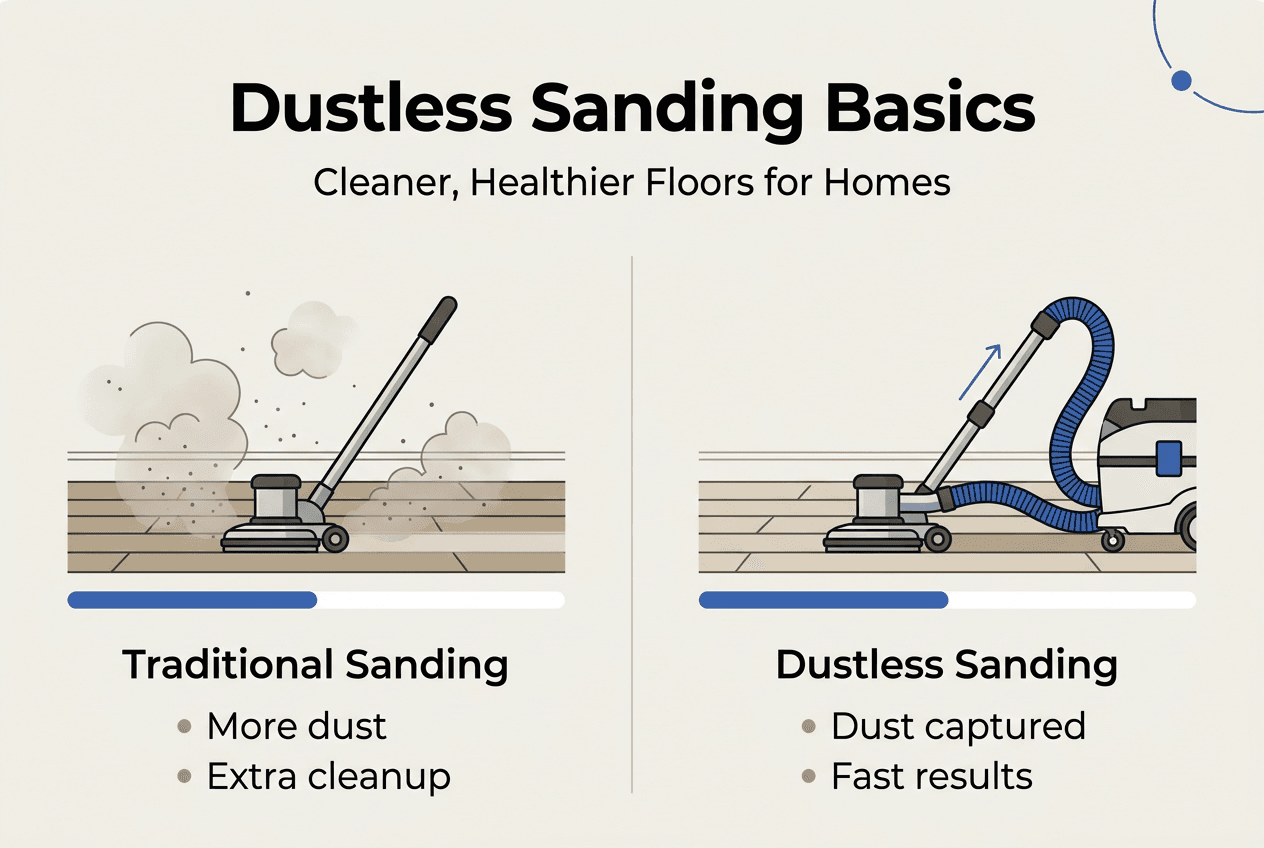 Dustless Sanding Basics

Cleaner, Healthier Floors for Homes

Traditional Sanding
- More dust
- Extra cleanup

Dustless Sanding
- Dust captured
- Fast results