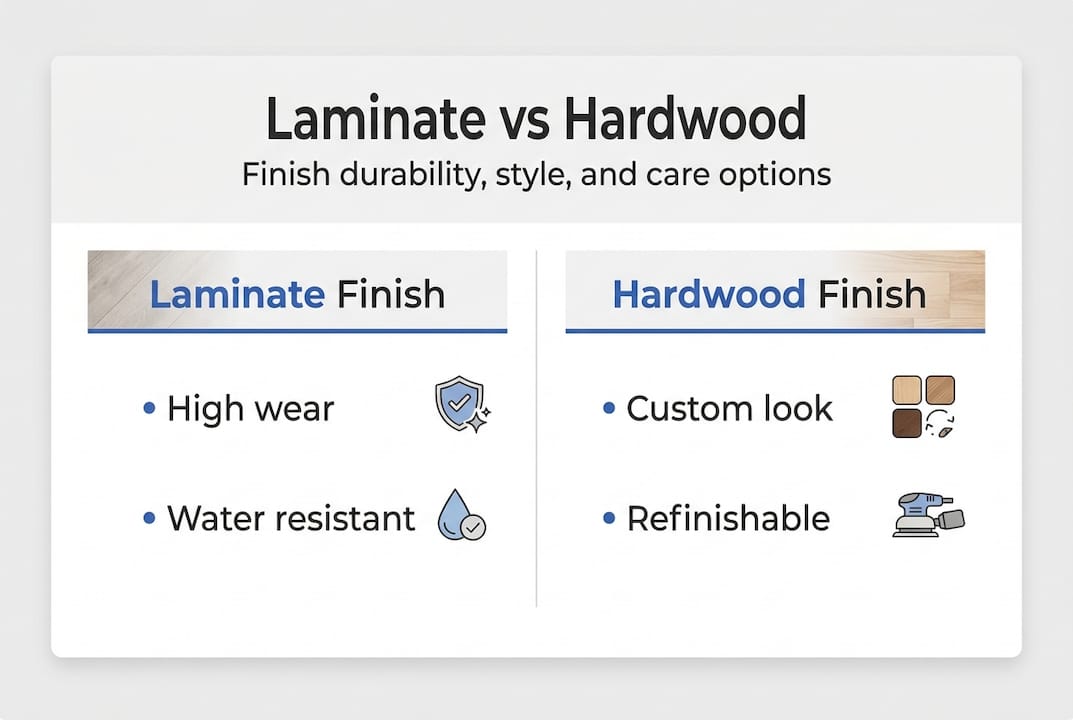 Laminate vs Hardwood
Finish durability, style, and care options

Laminate Finish

• High wear

• Water resistant

Hardwood Finish

• Custom look

• Refinishable