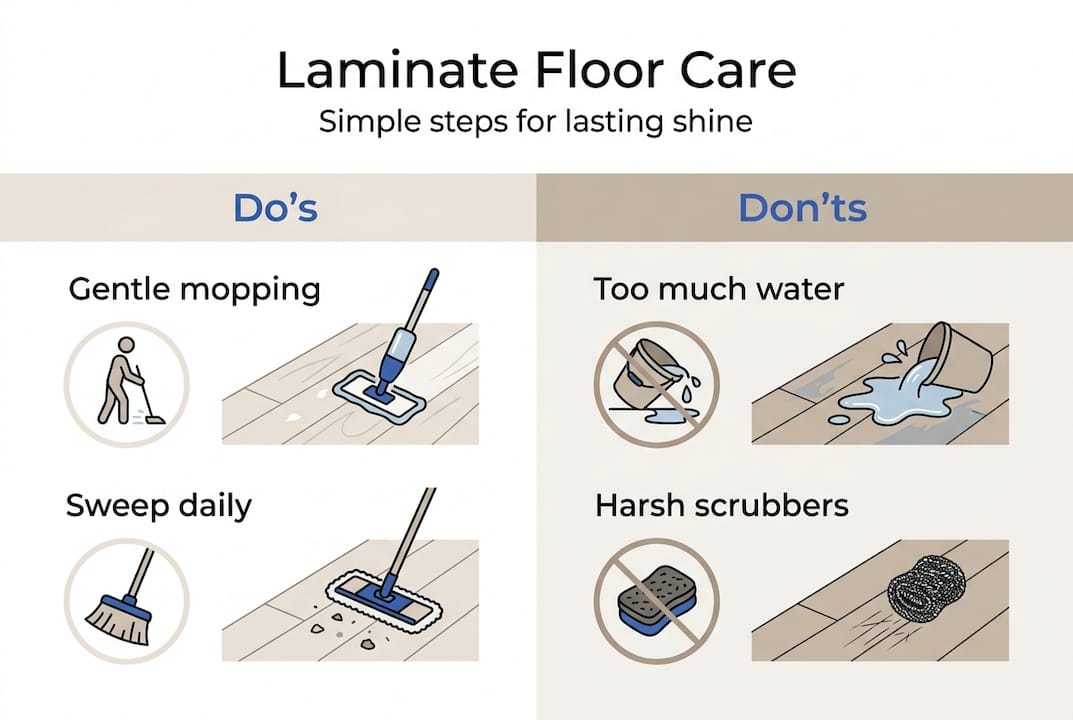 Laminate Floor Care

Simple steps for lasting shine

Do's

Gentle mopping

Sweep daily

Don'ts

Too much water

Harsh scrubbers