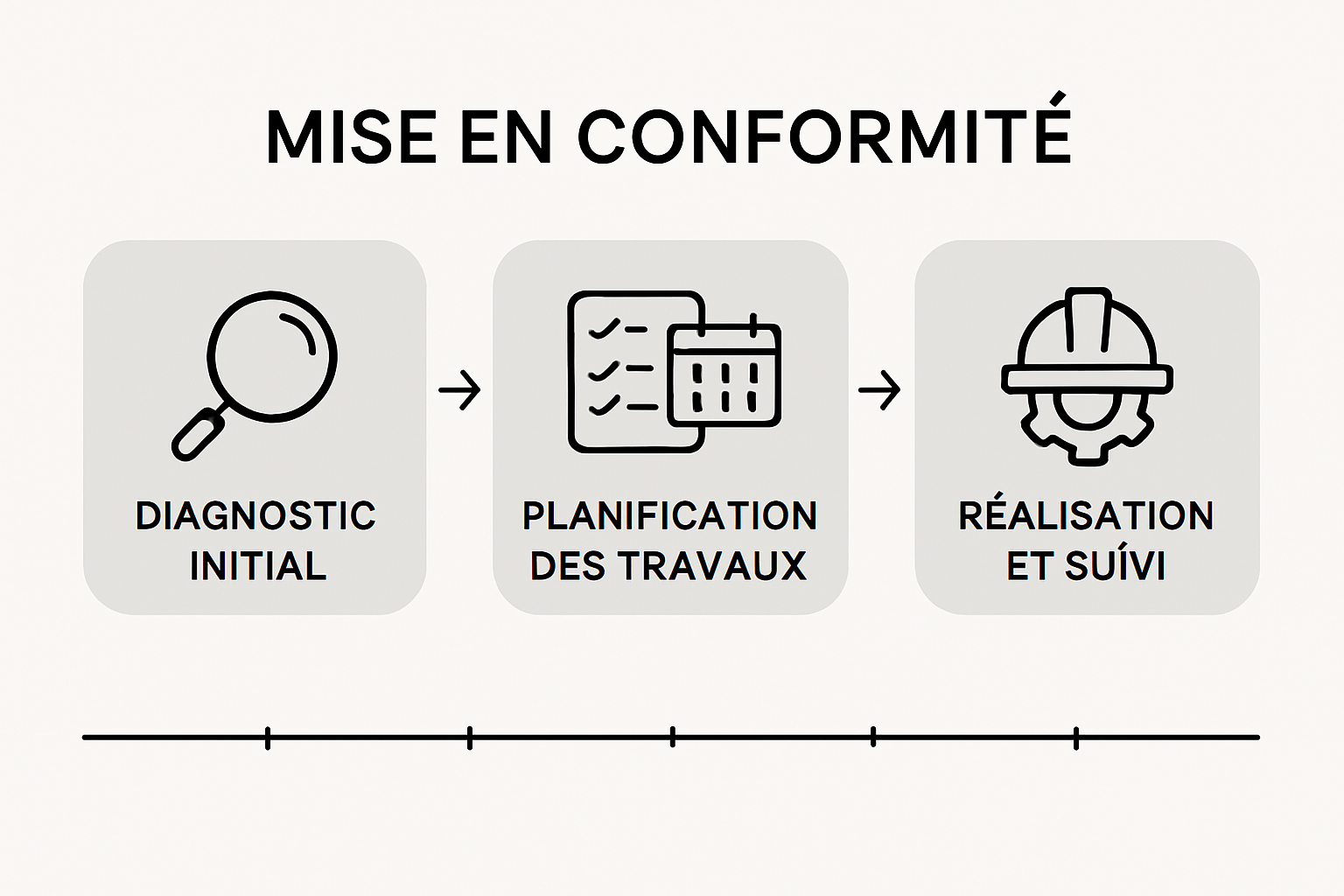 MISE EN CONFORMITÉ

DIAGNOSTIC INITIAL

PLANIFICATION DES TRAVAUX

RÉALISATION ET SUÍVI