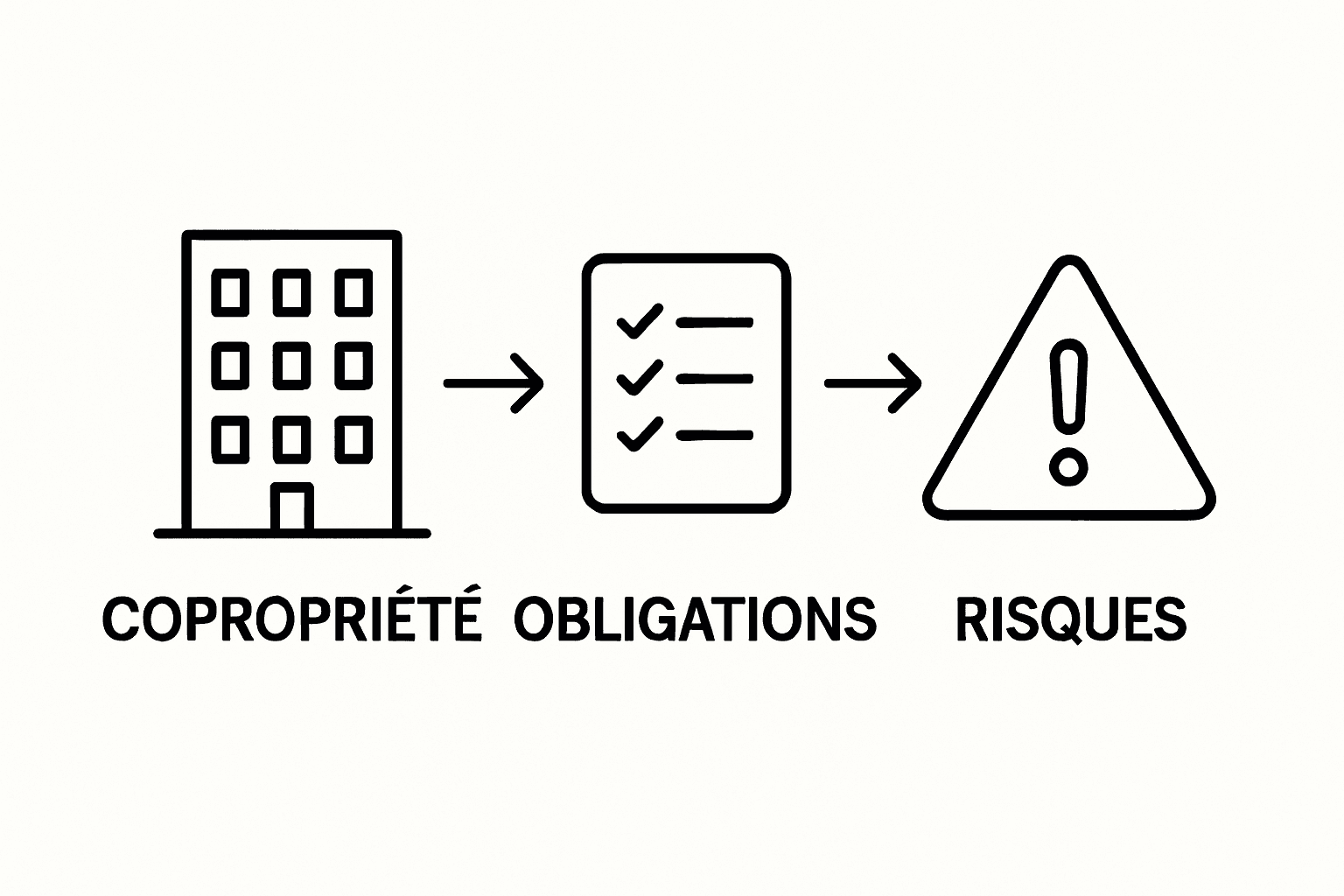 COPROPRIÉTÉ OBLIGATIONS RISQUES