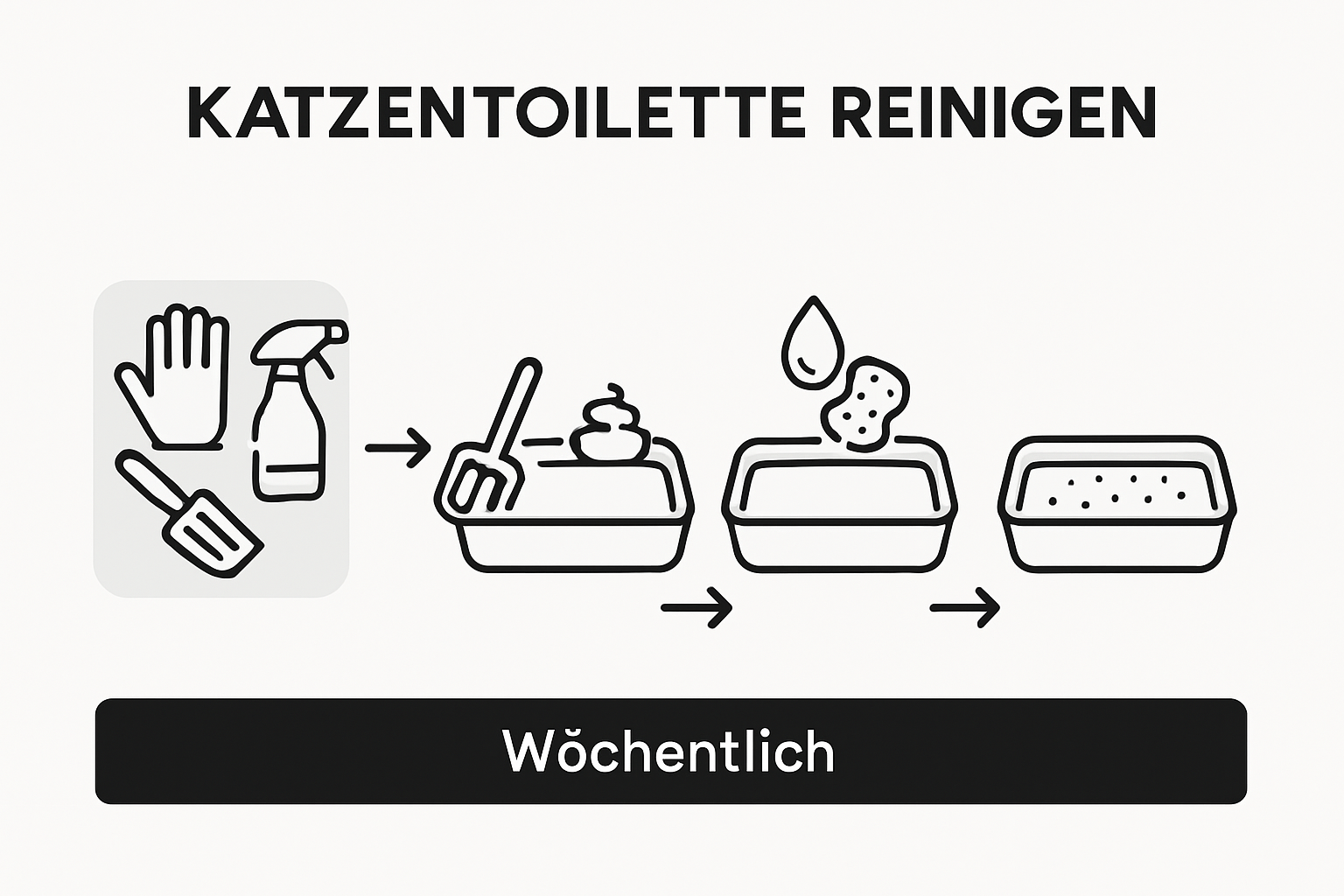 KATZENTOILETTE REINIGEN

Wŏchentlich