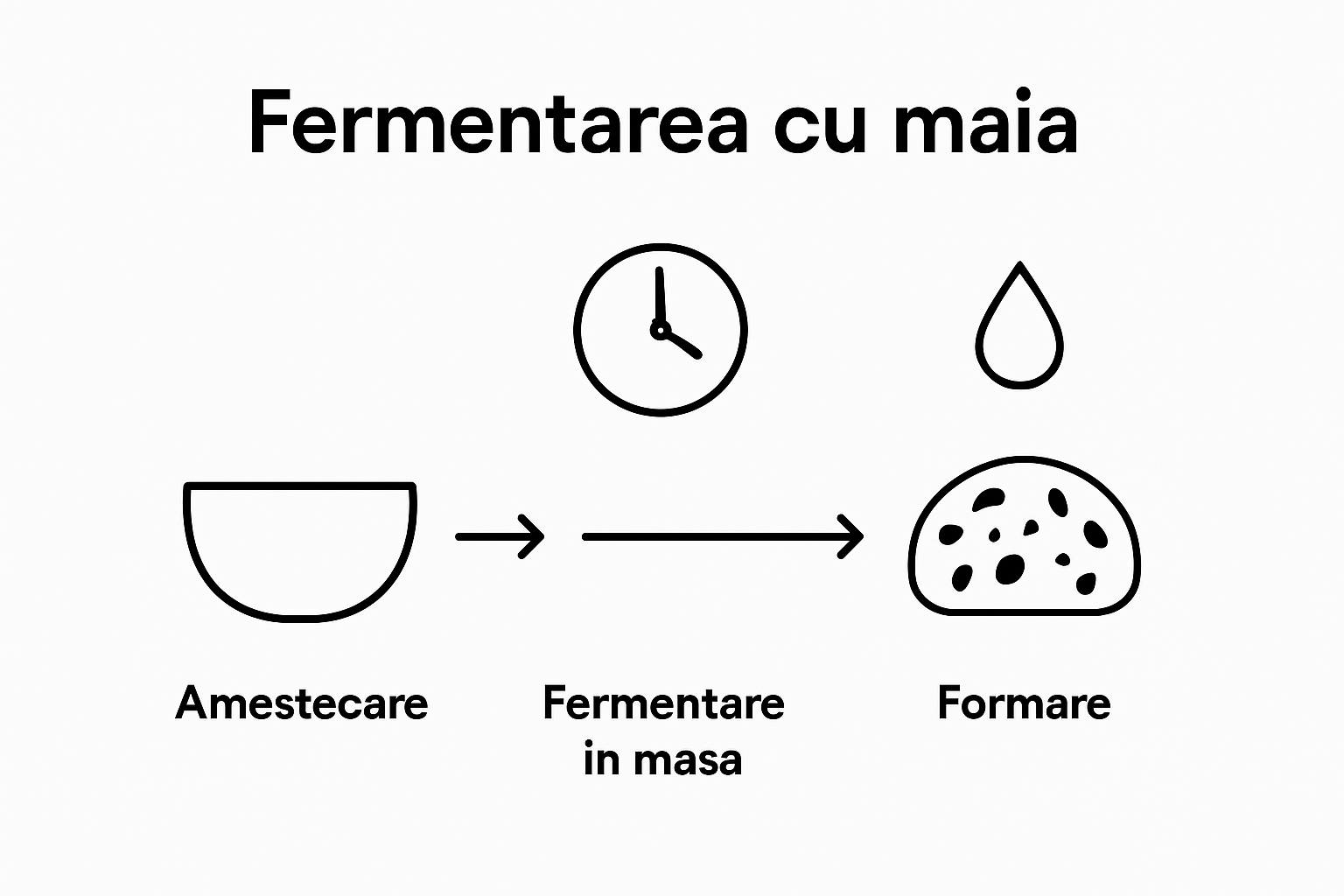 Fermentarea cu maia

Amestecare

Fermentare in masa

Formare