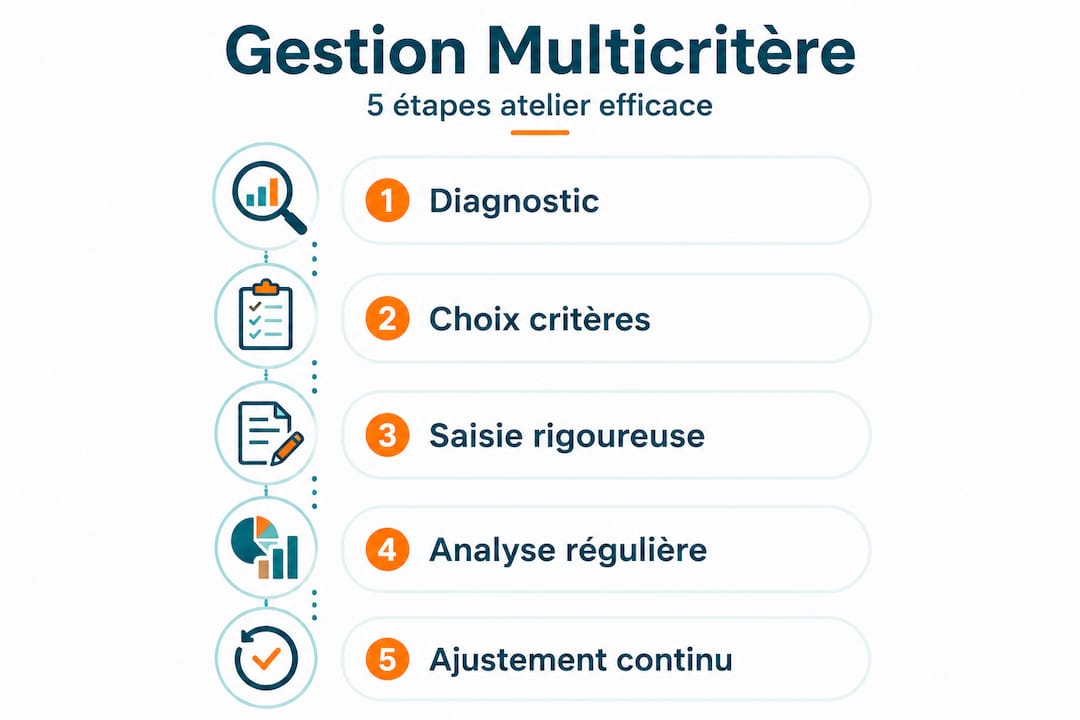 Gestion Multicritère

5 étapes atelier efficace

1 Diagnostic

2 Choix critères

3 Saisie rigoureuse

4 Analyse régulière

5 Ajustement continu