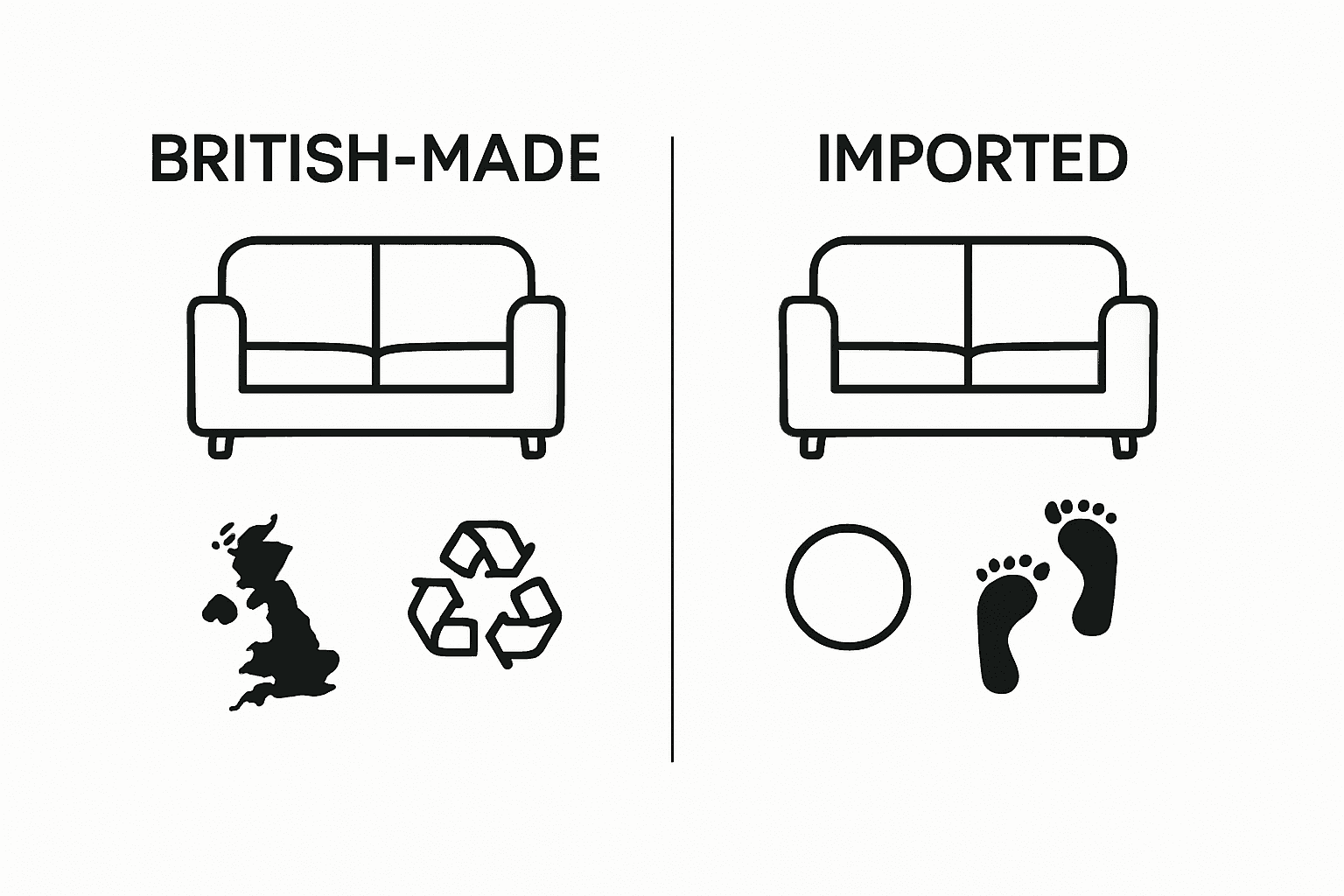 BRITISH-MADE

IMPORTED