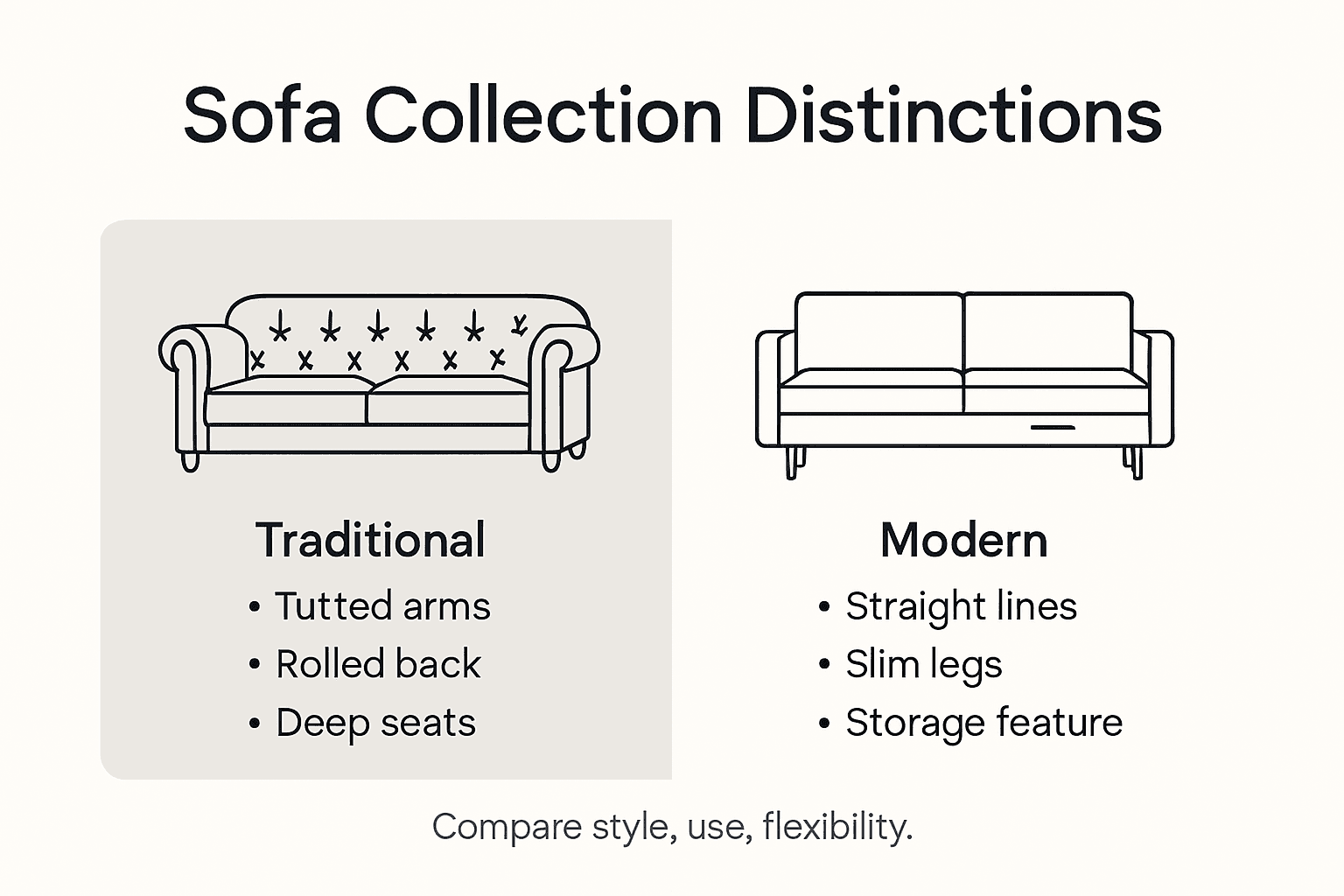 Sofa Collection Distinctions

Traditional
• Tutted arms
• Rolled back
• Deep seats

Modern
• Straight lines
• Slim legs
• Storage feature

Compare style, use, flexibility.