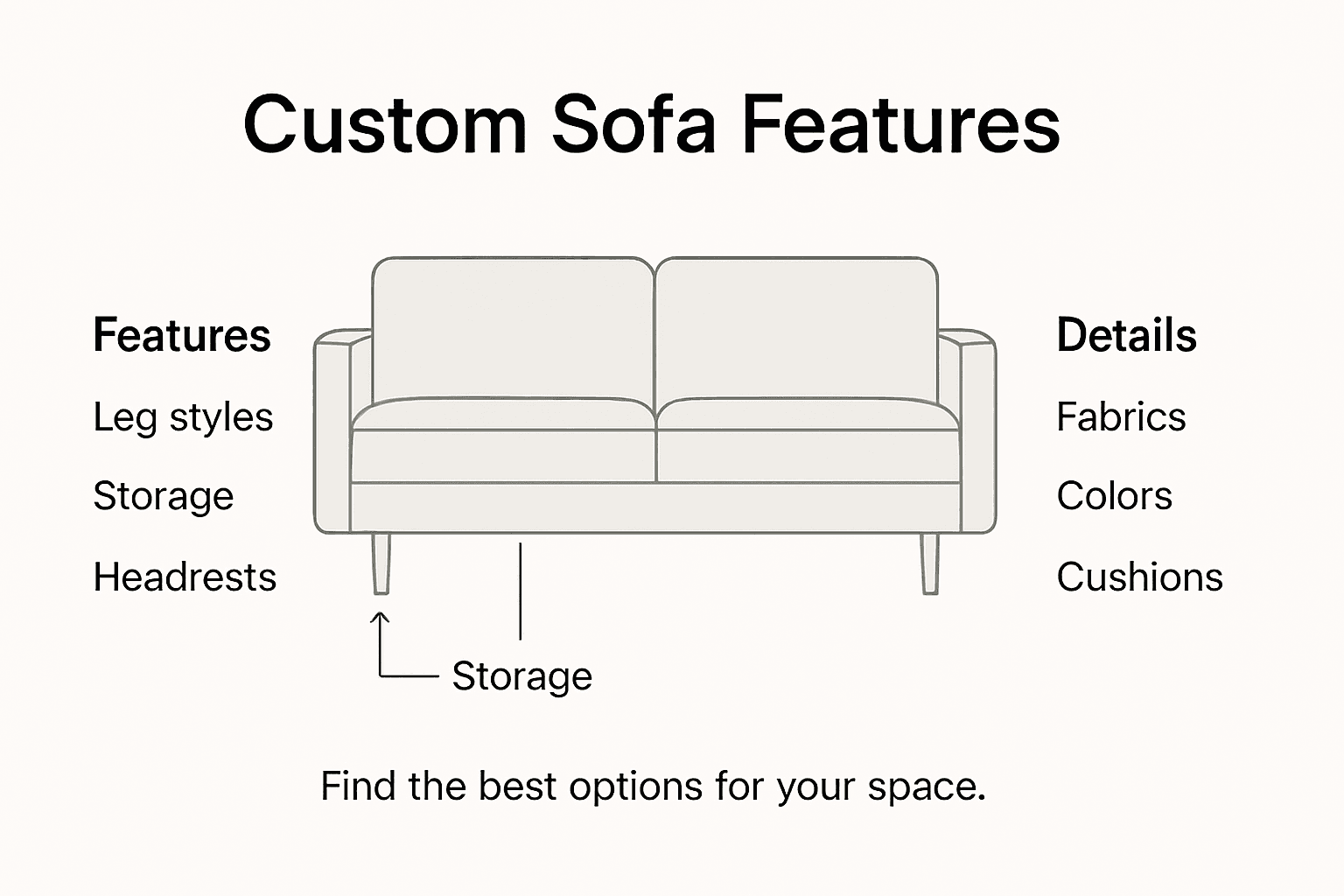 Custom Sofa Features

Features

Leg styles

Storage

Headrests

Details

Fabrics

Colors

Cushions

Storage

Find the best options for your space.