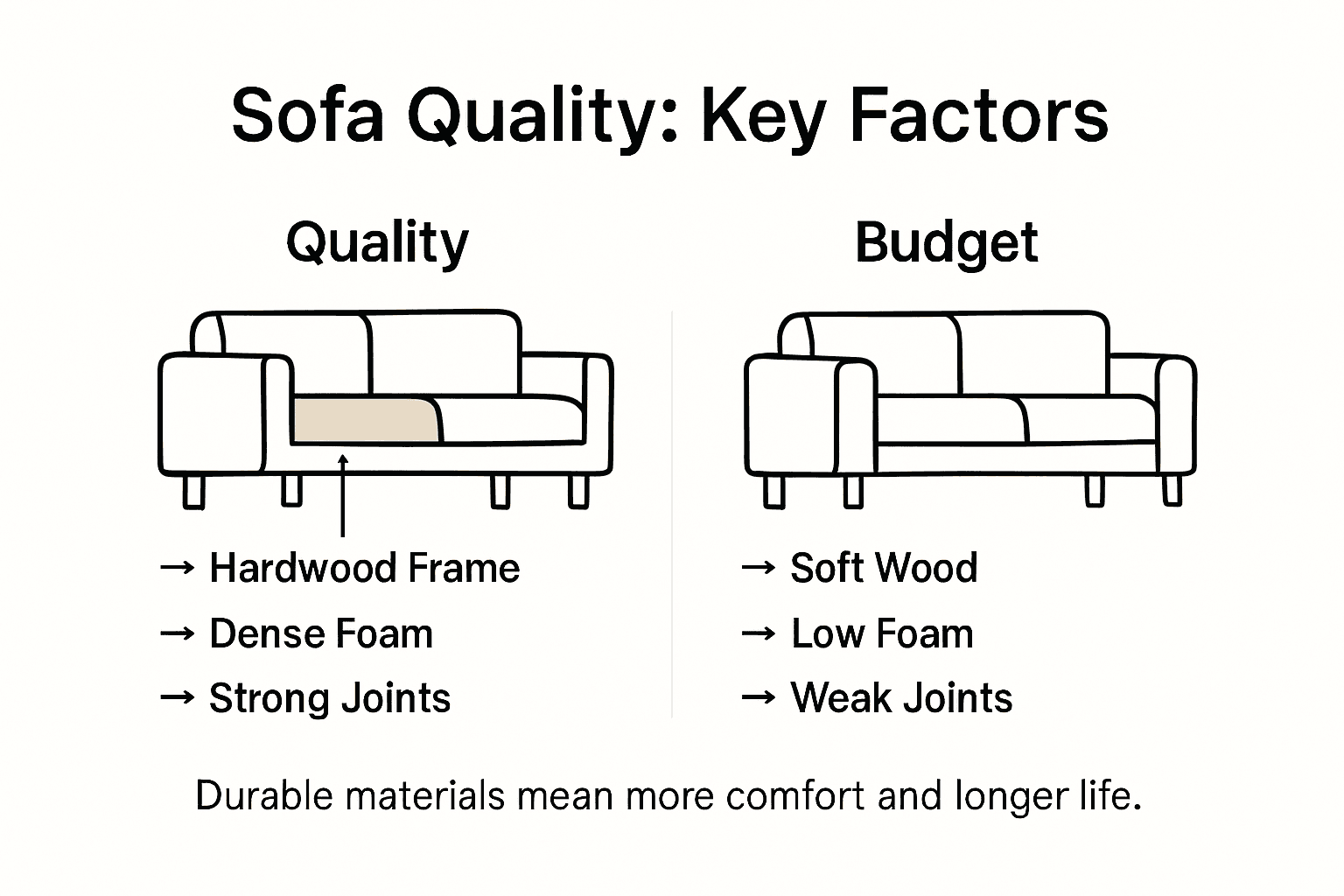 Sofa Quality: Key Factors

Quality

→ Hardwood Frame
→ Dense Foam
→ Strong Joints

Budget

→ Soft Wood
→ Low Foam
→ Weak Joints

Durable materials mean more comfort and longer life.