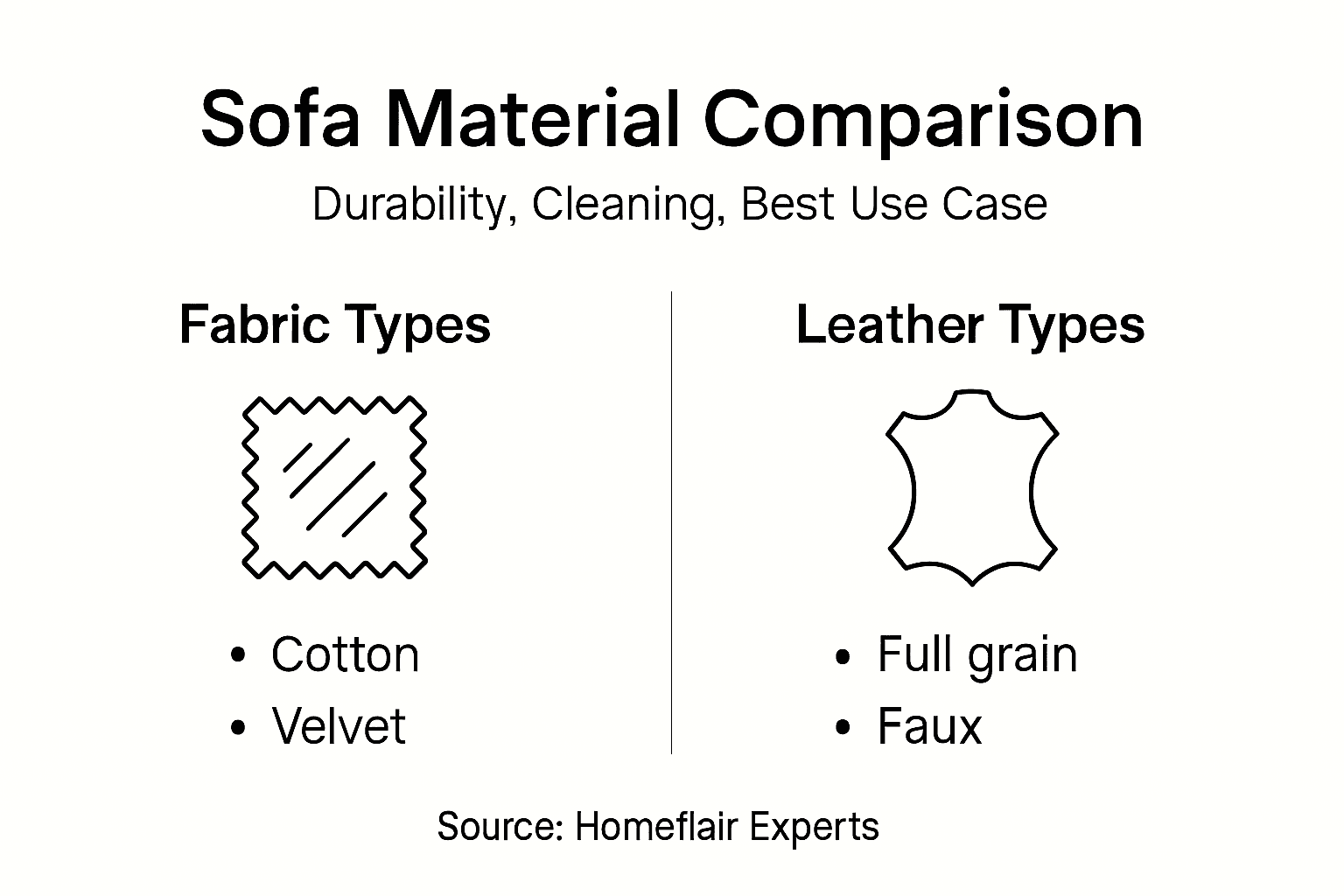 Sofa Material Comparison

Durability, Cleaning, Best Use Case

Fabric Types

• Cotton
• Velvet

Leather Types

• Full grain
• Faux

Source: Homeflair Experts