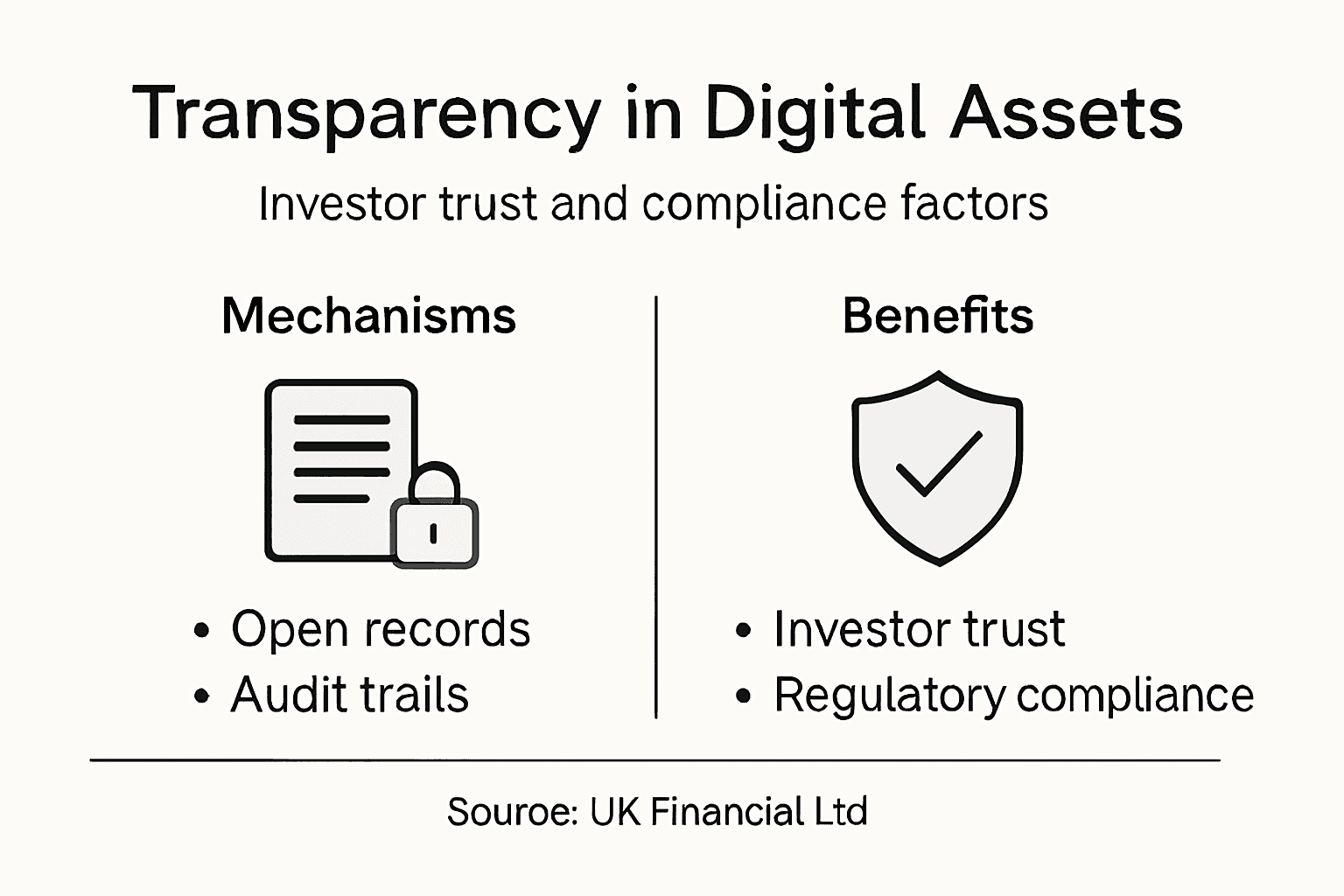 Transparency in Digital Assets

Investor trust and compliance factors

Mechanisms

• Open records
• Audit trails

Benefits

• Investor trust
• Regulatory compliance

Souroe: UK Financial Ltd