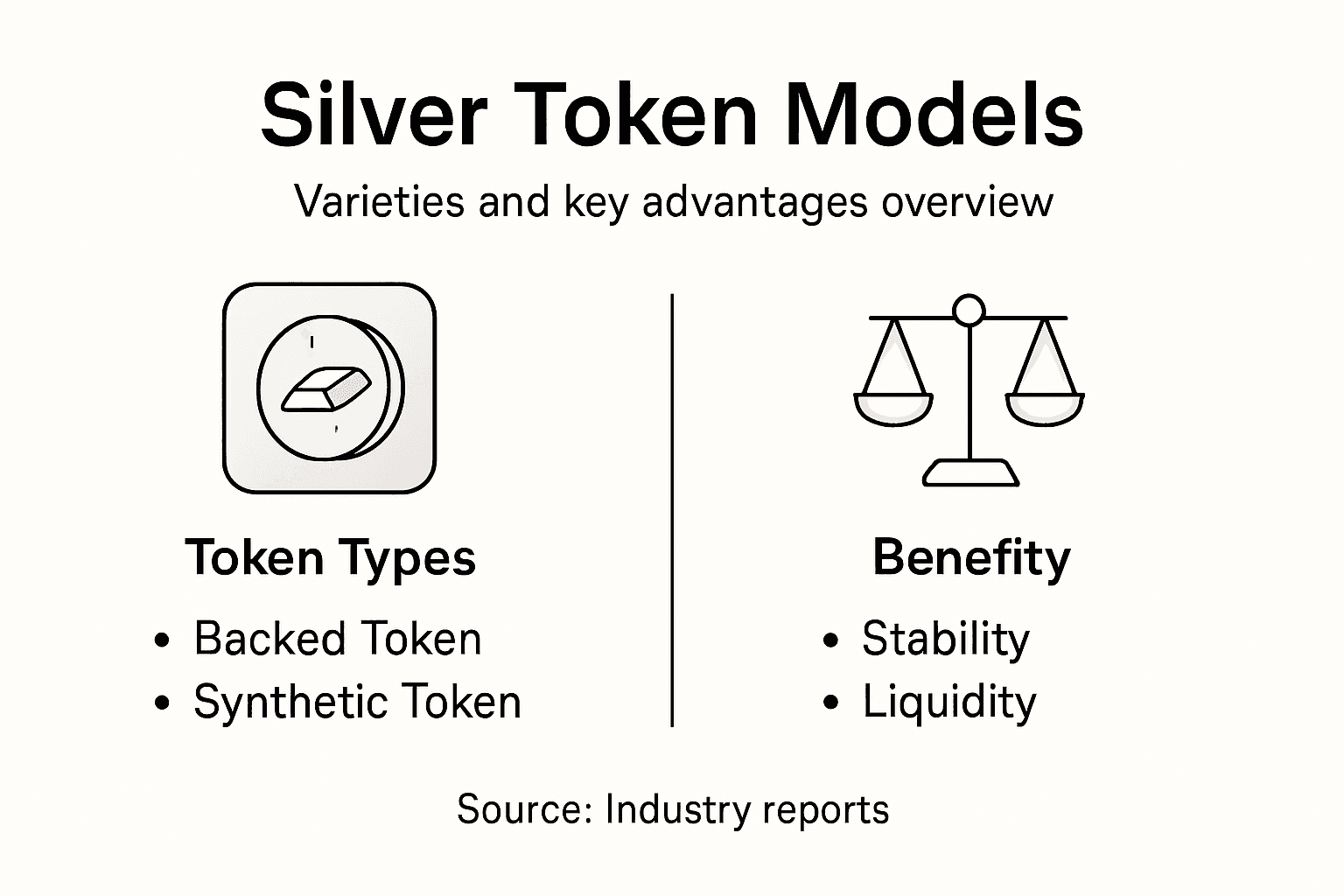 Silver Token Models

Varieties and key advantages overview

Token Types

• Backed Token
• Synthetic Token

Benefity

• Stability
• Liquidity

Source: Industry reports