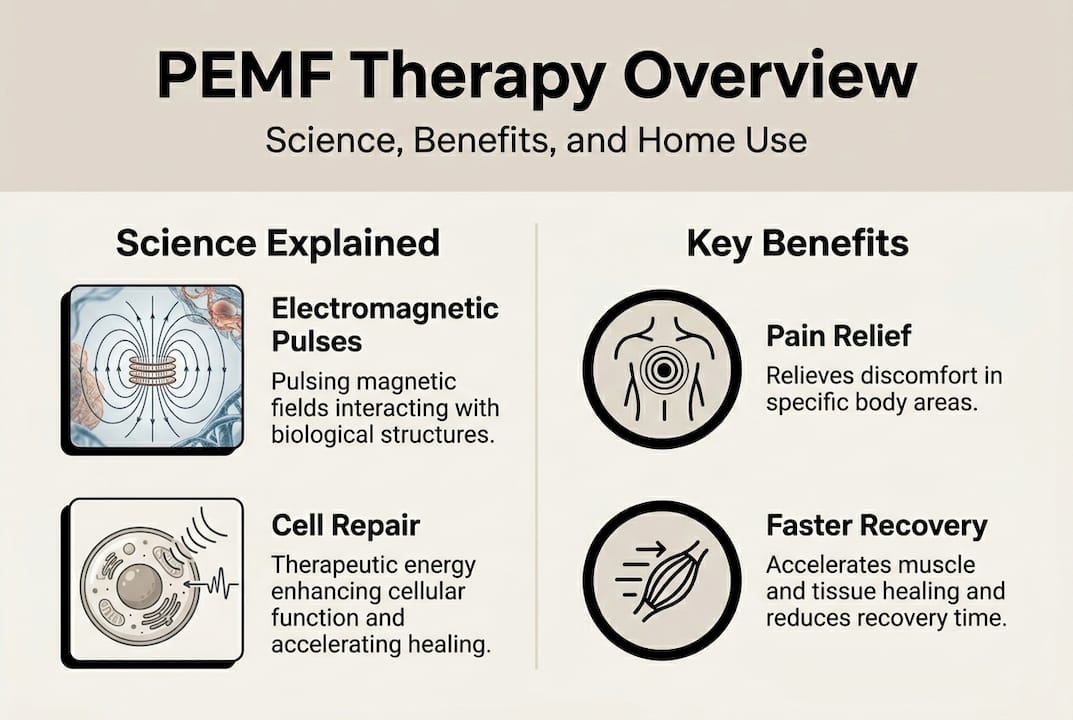 PEMF Therapy Overview

Science, Benefits, and Home Use

Science Explained

Electromagnetic Pulses

Pulsing magnetic fields interacting with biological structures.

Cell Repair

Therapeutic energy enhancing cellular function and accelerating healing.

Key Benefits

Pain Relief

Relieves discomfort in specific body areas.

Faster Recovery

Accelerates muscle and tissue healing and reduces recovery time.