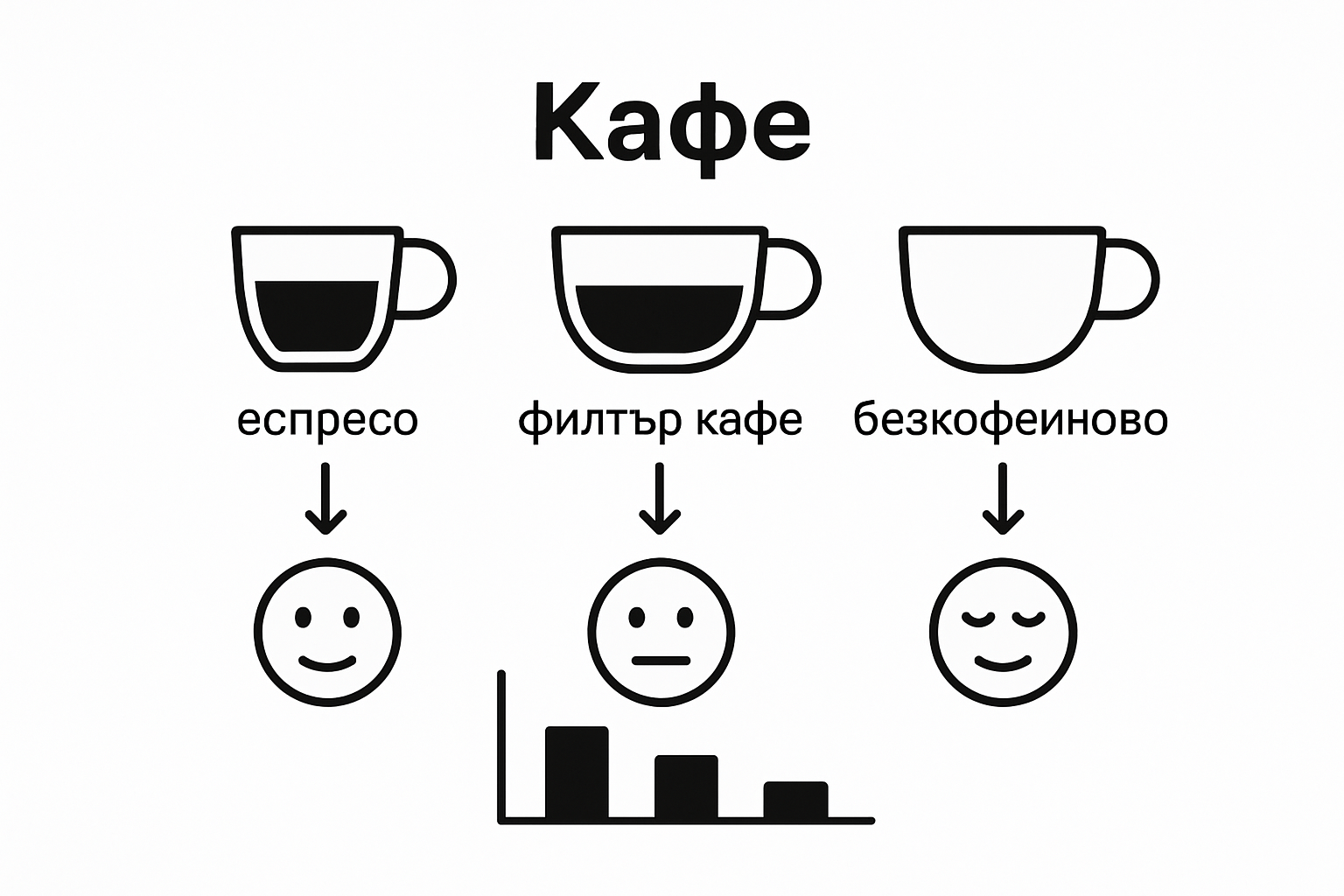 Кафе

еспресо

филтър кафе

безкофеиново