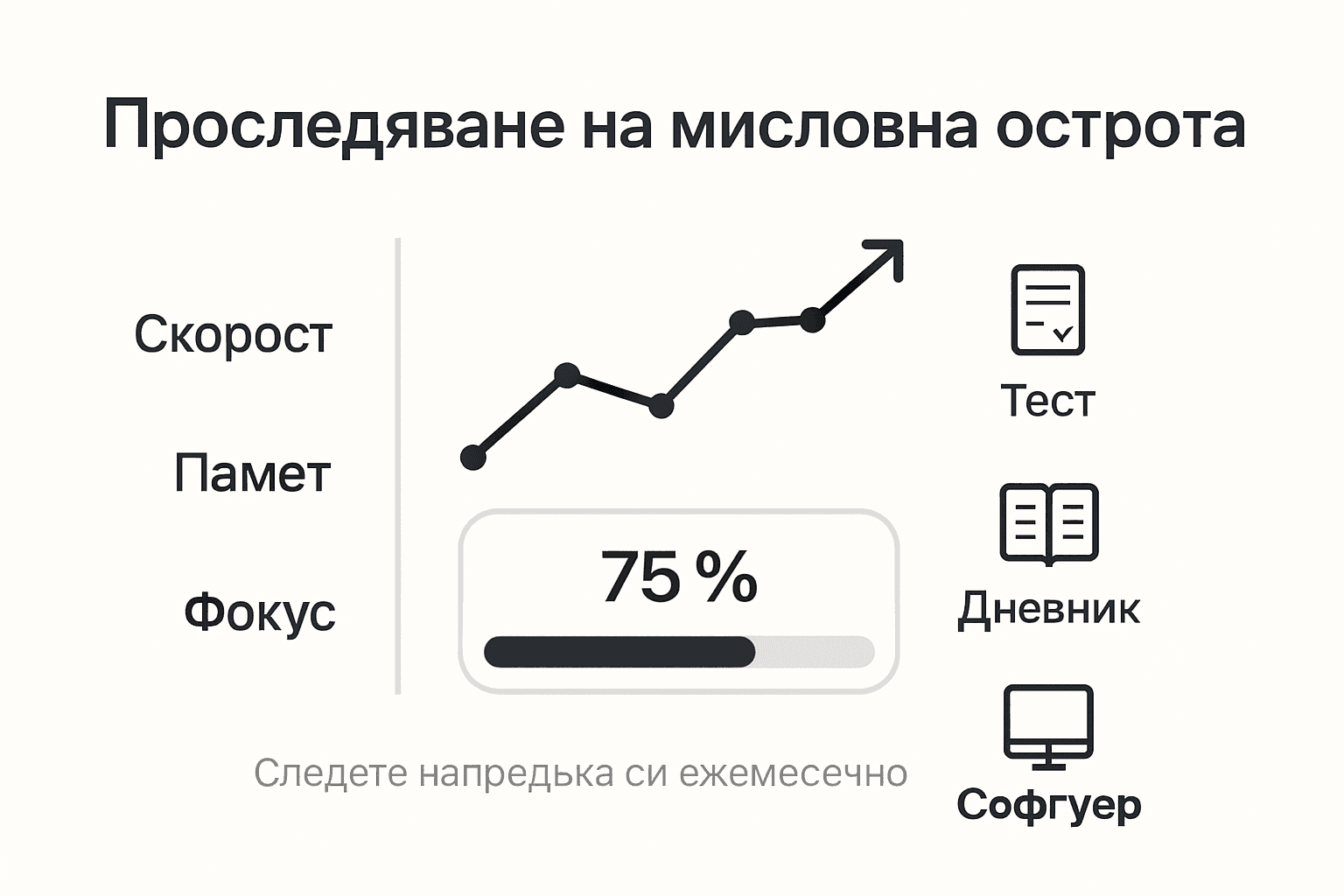 Проследяване на мисловна острота

Скорост

Памет

Фокус

75 %

Тест

Дневник

Софгуер

Следете напредька си ежемесечно