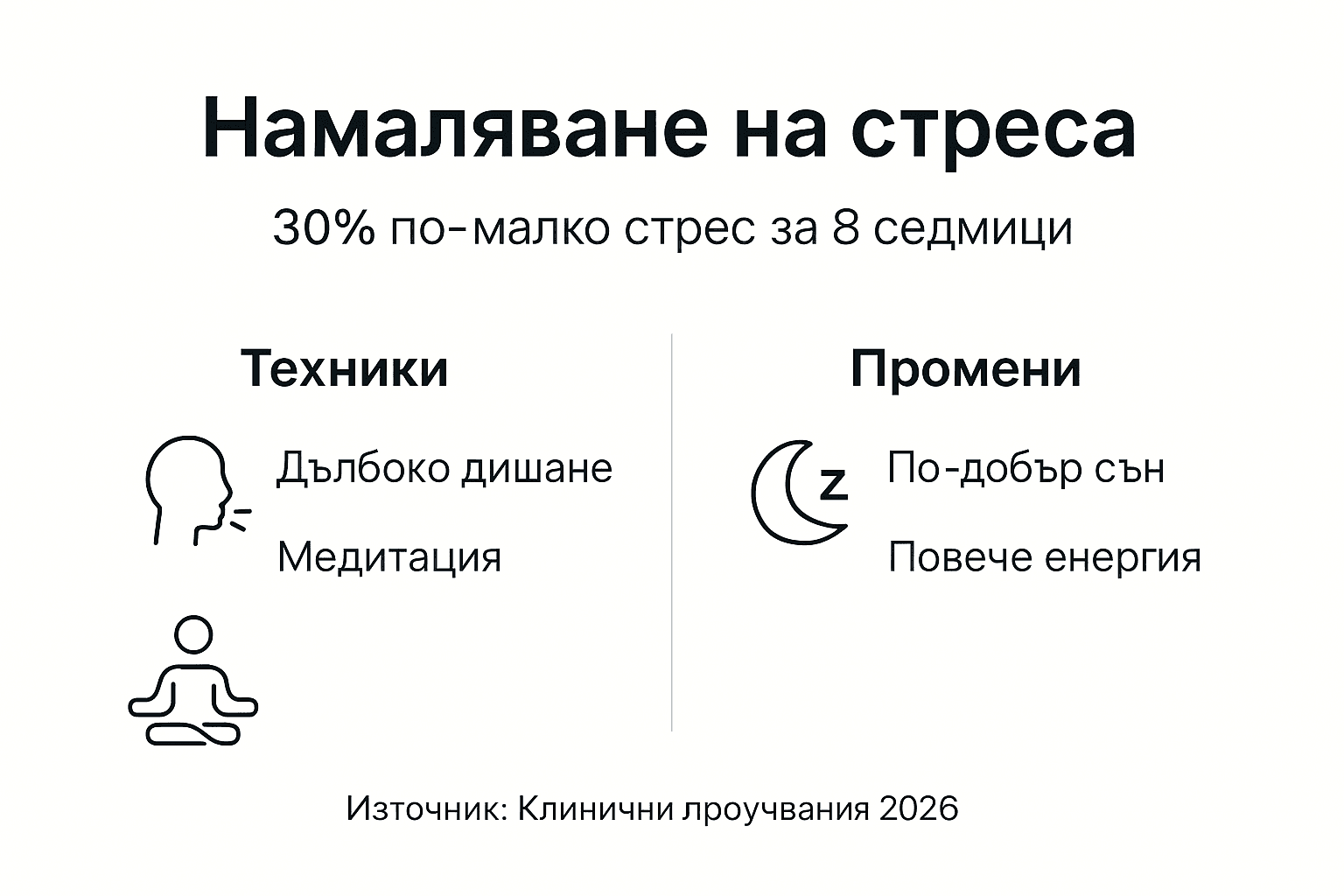 Намаляване на стреса

30% по-малко стрес за 8 седмици

Техники

Дълбоко дишане

Медитация

Промени

z

По-добър сън

Повече енергия

Източник: Клинични лроучвания 2026