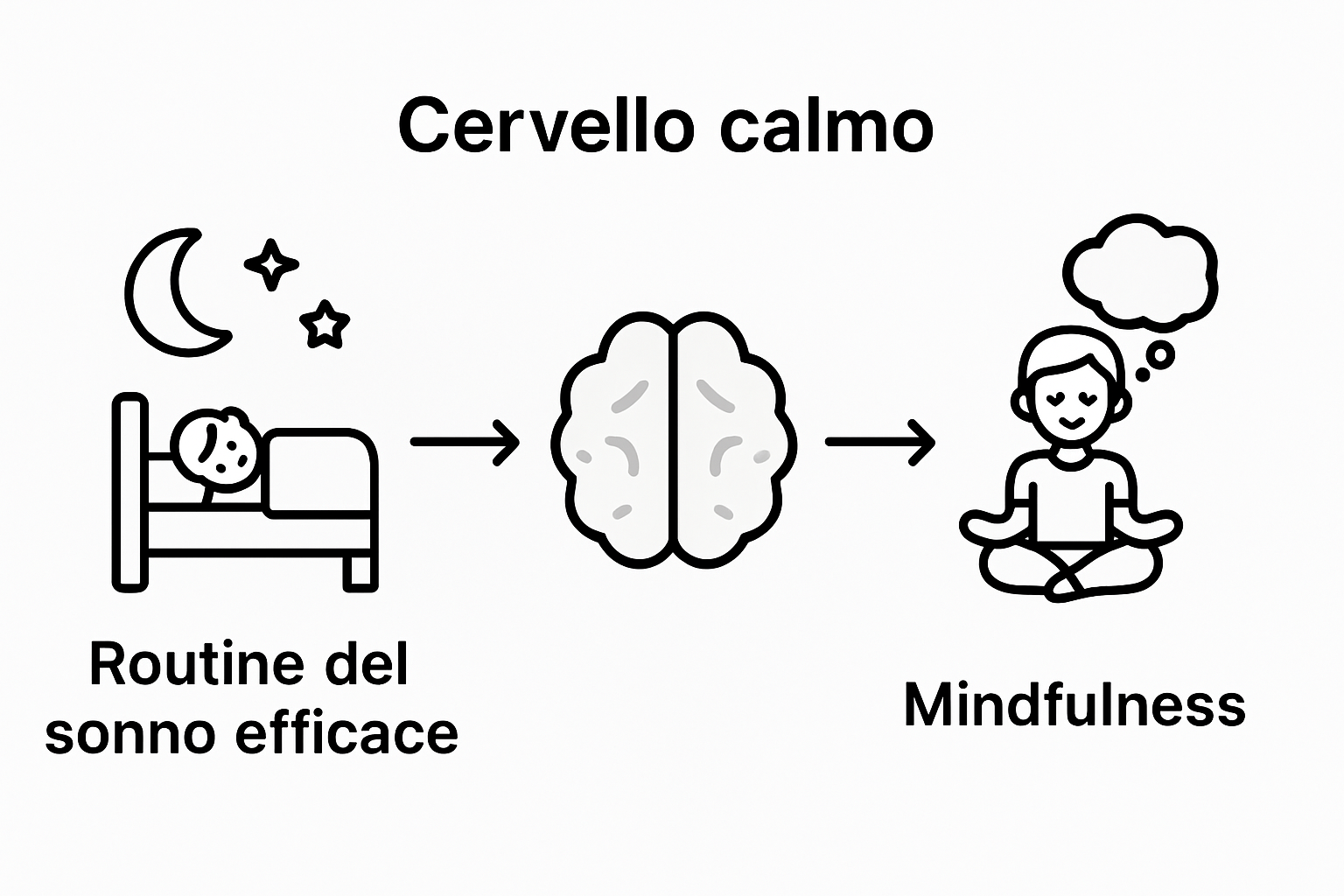 Cervello calmo

Routine del sonno efficace

Mindfulness