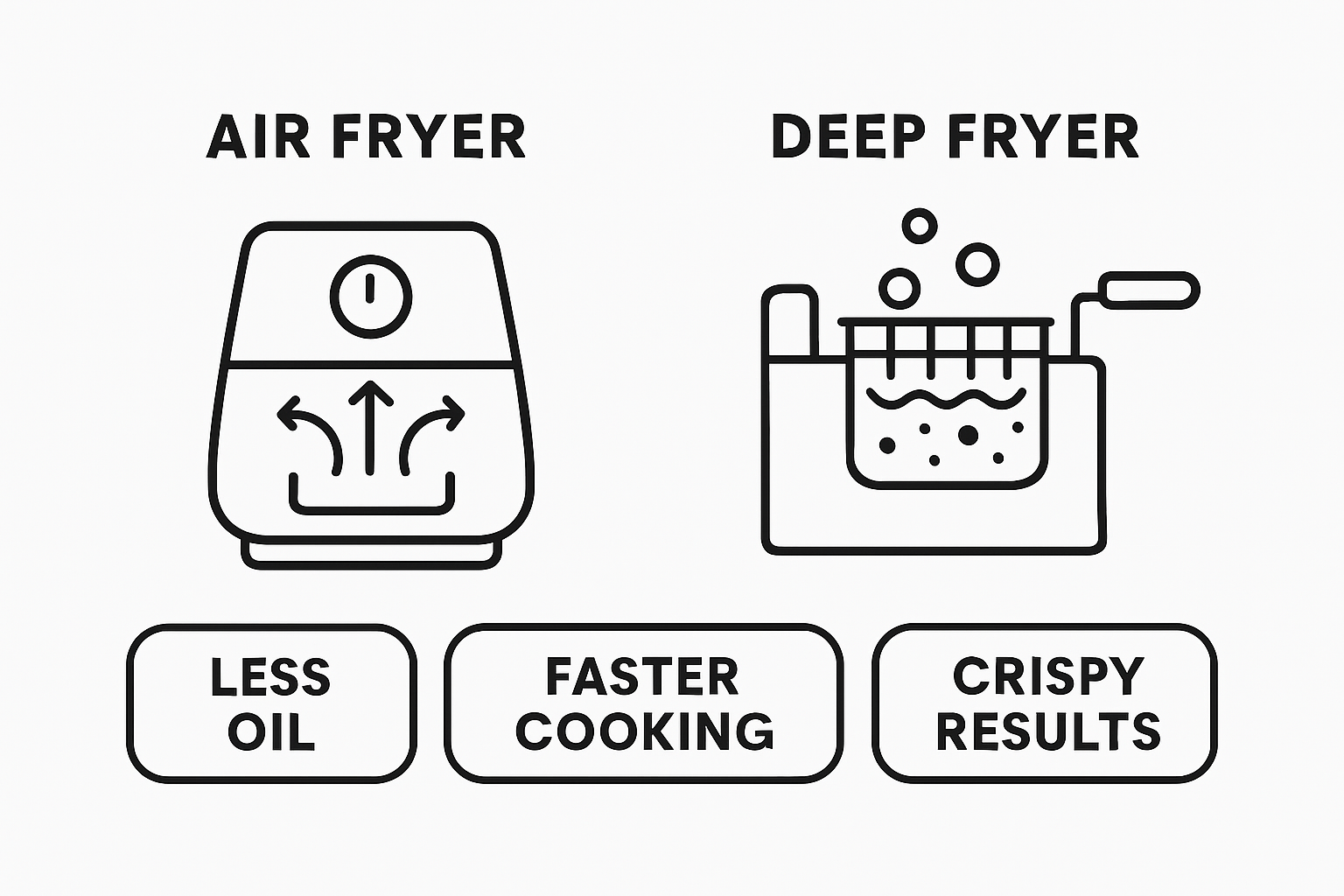 AIR FRYER

DEEP FRYER

LESS OIL

FASTER COOKING

CRISPY RESULTS