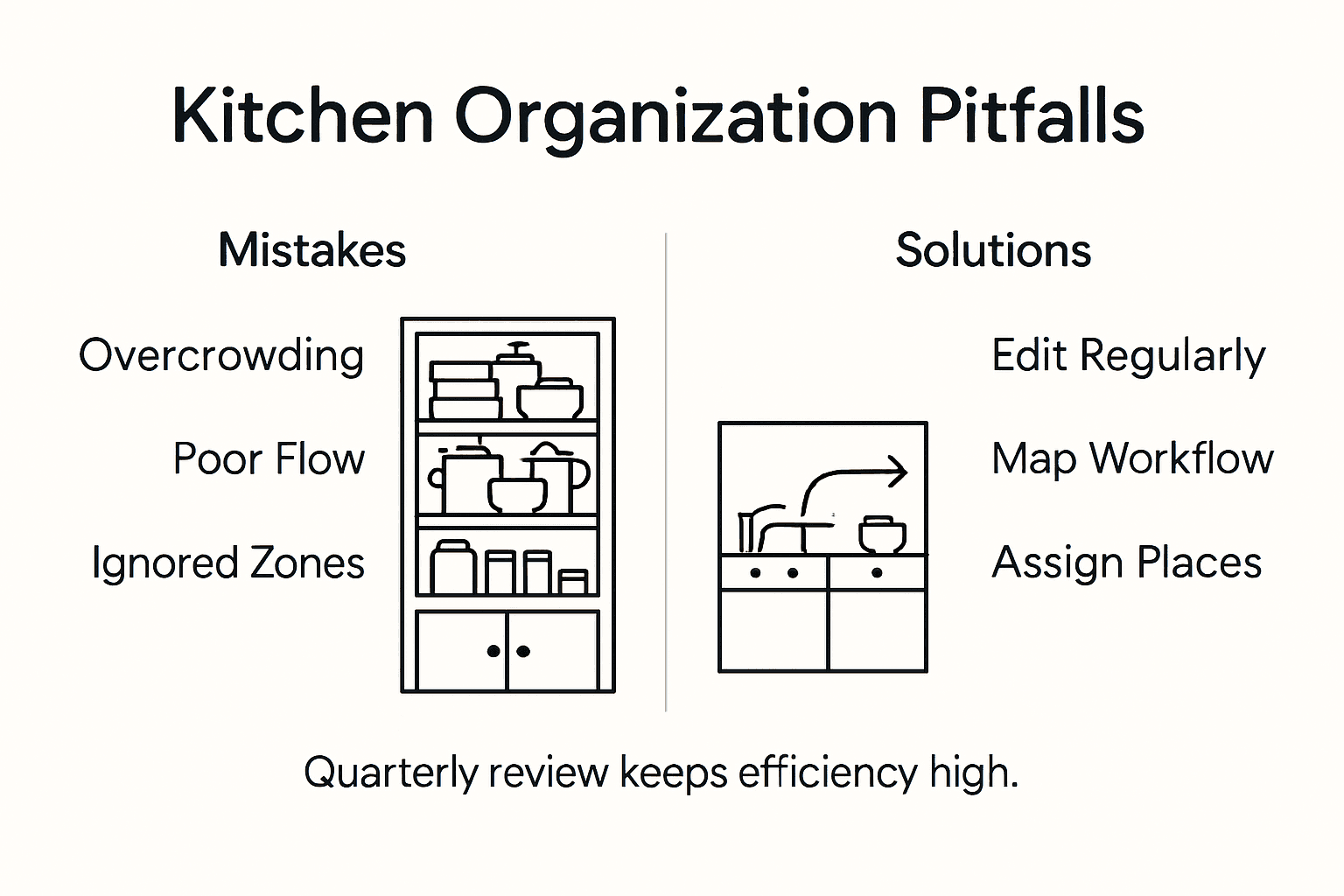 Kitchen Organization Pitfalls

Mistakes

Overcrowding

Poor Flow

Ignored Zones

Solutions

Edit Regularly

Map Workflow

Assign Places

Quarterly review keeps efficiency high.