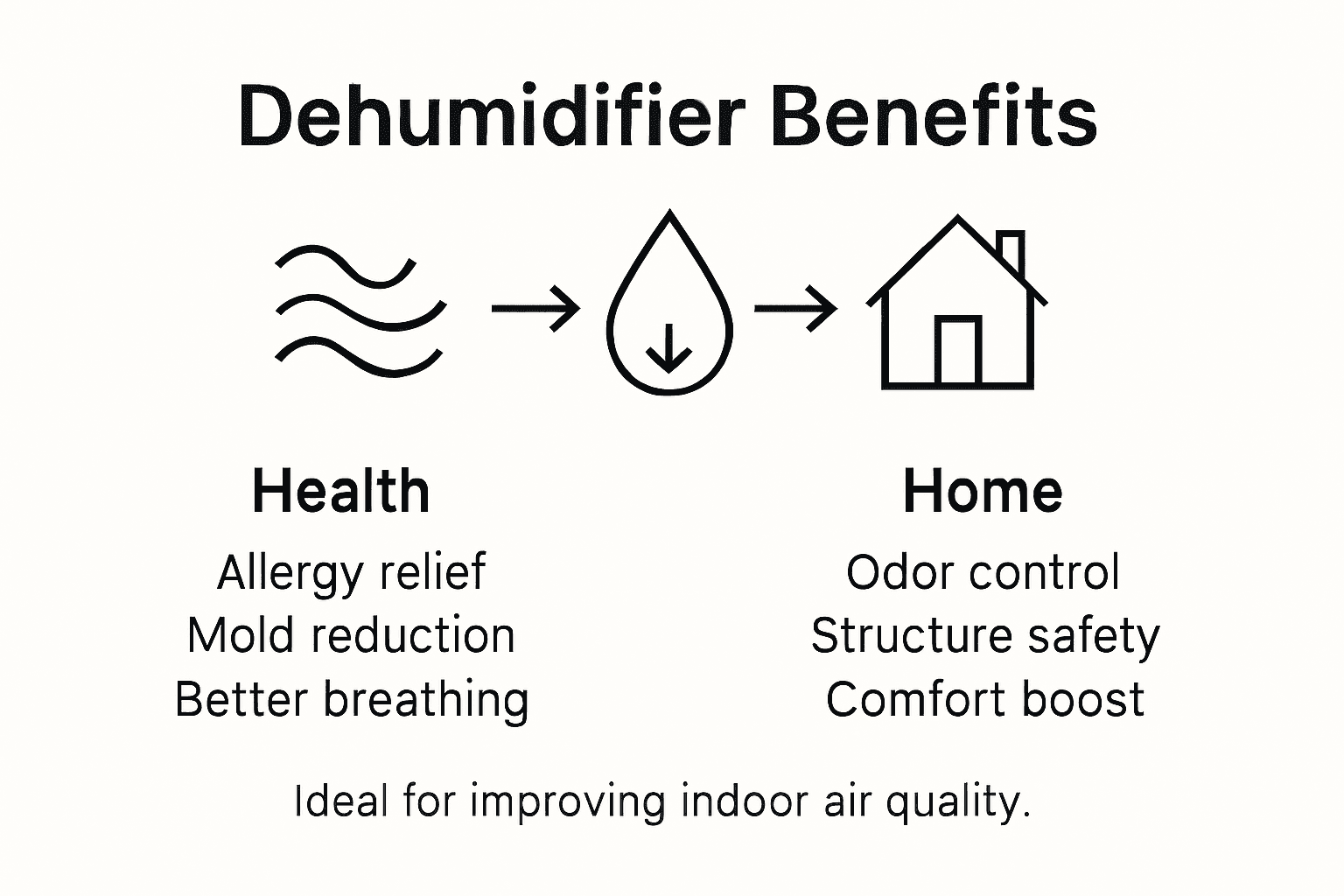 Dehumidifier Benefits

Health
Allergy relief
Mold reduction
Better breathing

Home
Odor control
Structure safety
Comfort boost

Ideal for improving indoor air quality.