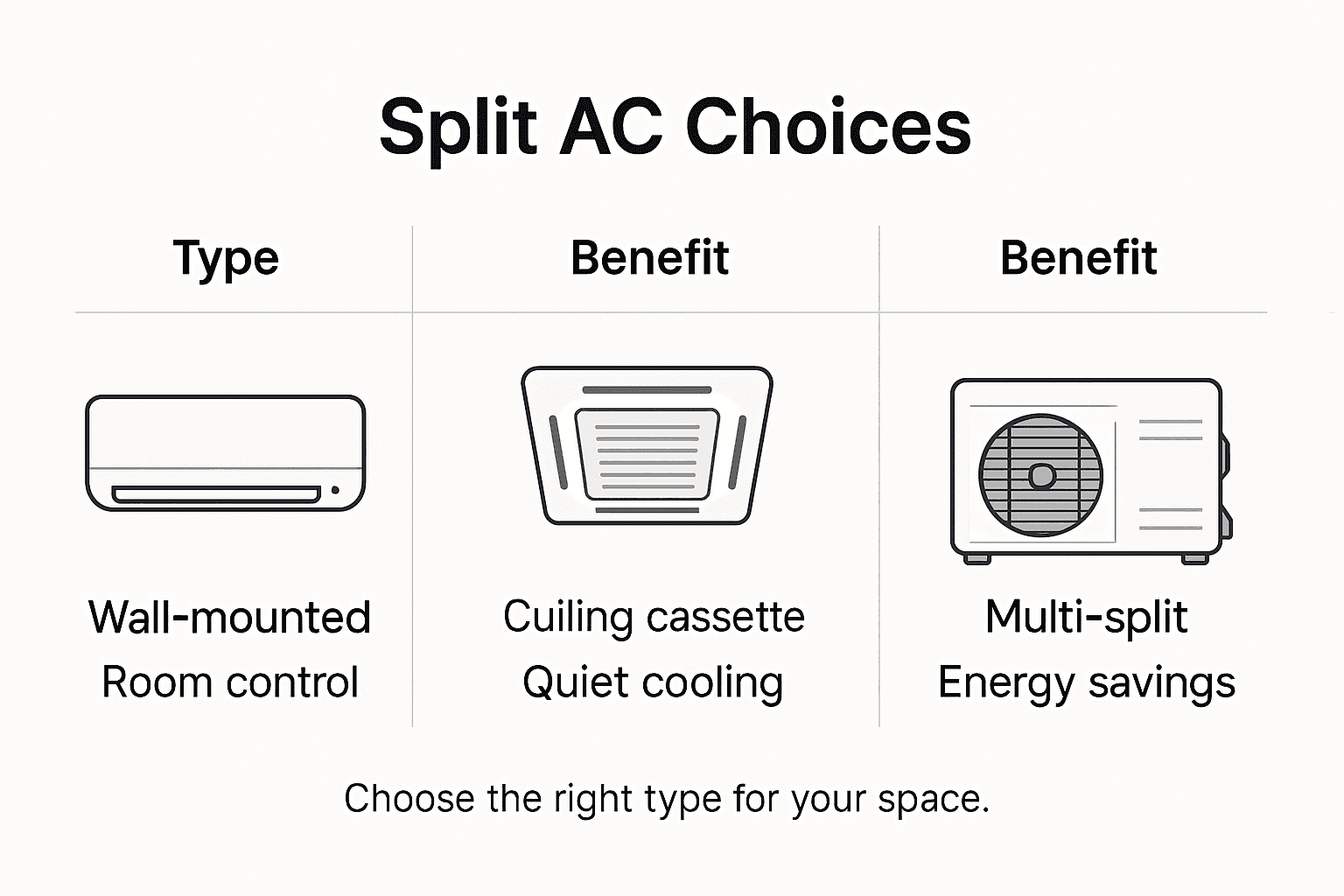 Split AC Choices

| Type | Benefit | Benefit |
|---|---|---|
| Wall-mounted Room control | Cuiling cassette Quiet cooling | Multi-split Energy savings |

Choose the right type for your space.