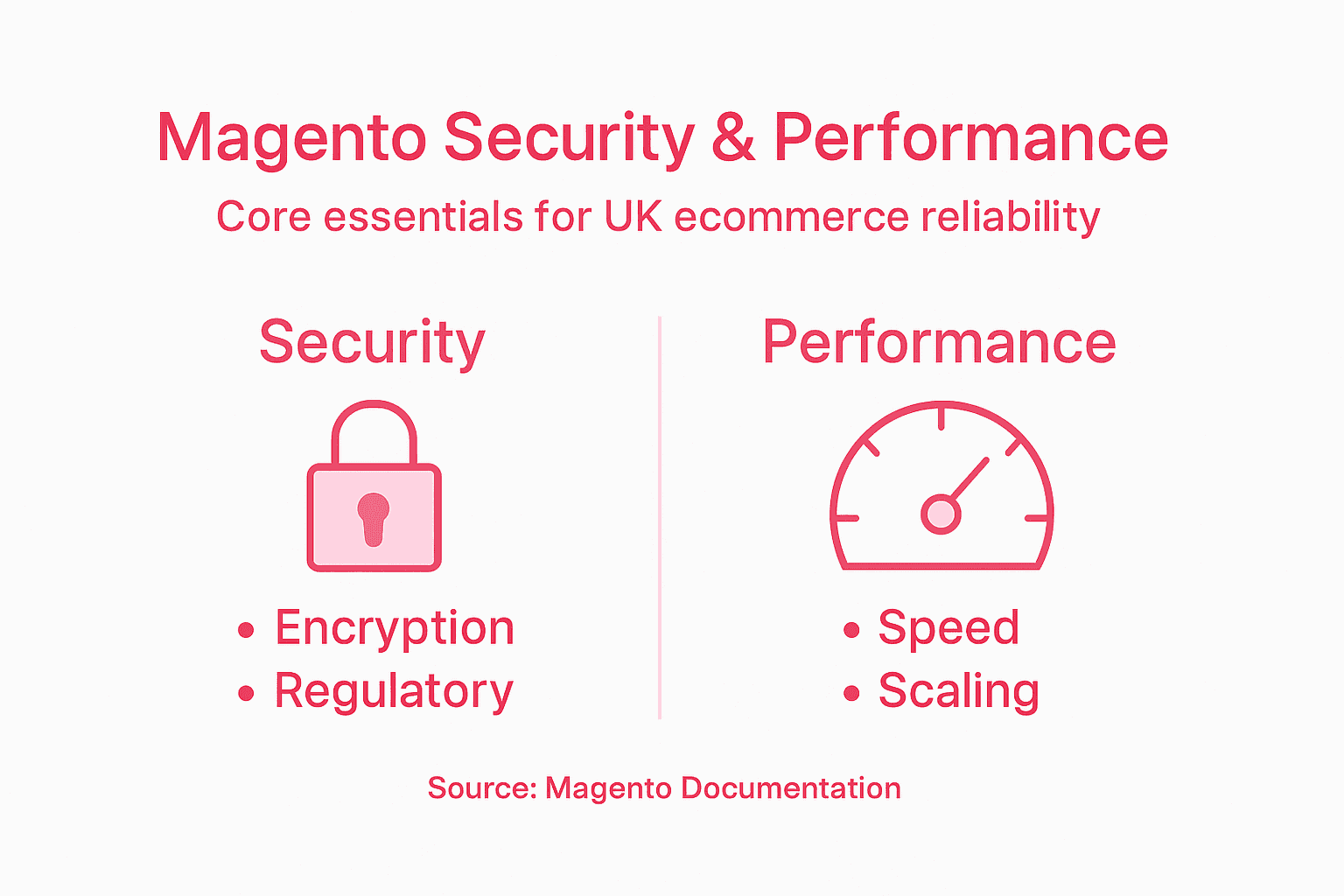 Magento Security & Performance

Core essentials for UK ecommerce reliability

Security

• Encryption
• Regulatory

Performance

• Speed
• Scaling

Source: Magento Documentation