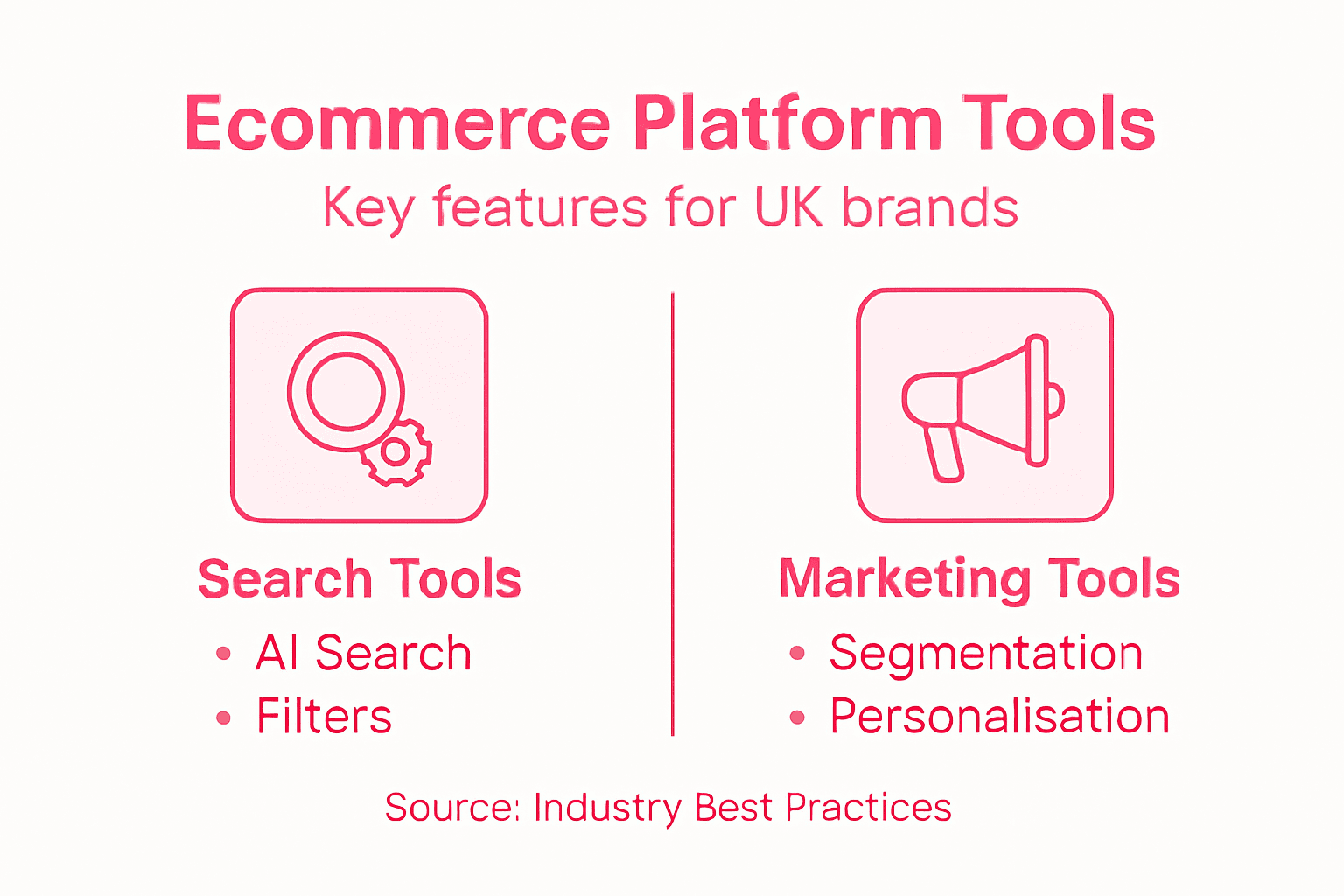 Ecommerce Platform Tools
Key features for UK brands

Search Tools
• AI Search
• Filters

Marketing Tools
• Segmentation
• Personalisation

Source: Industry Best Practices